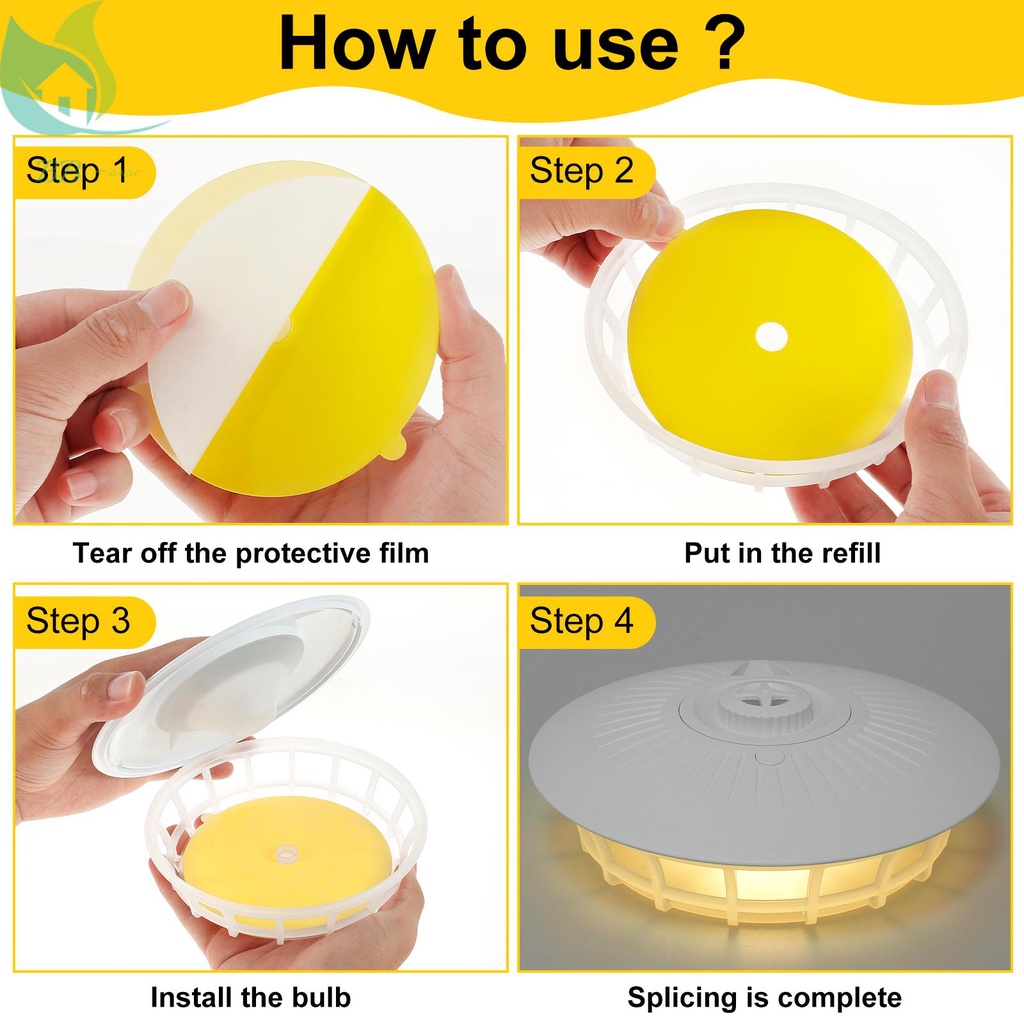 How to use ?

Step 1

Tear off the protective film

Step 2

Put in the refill

Step 3

Install the bulb

Step 4

Splicing is complete