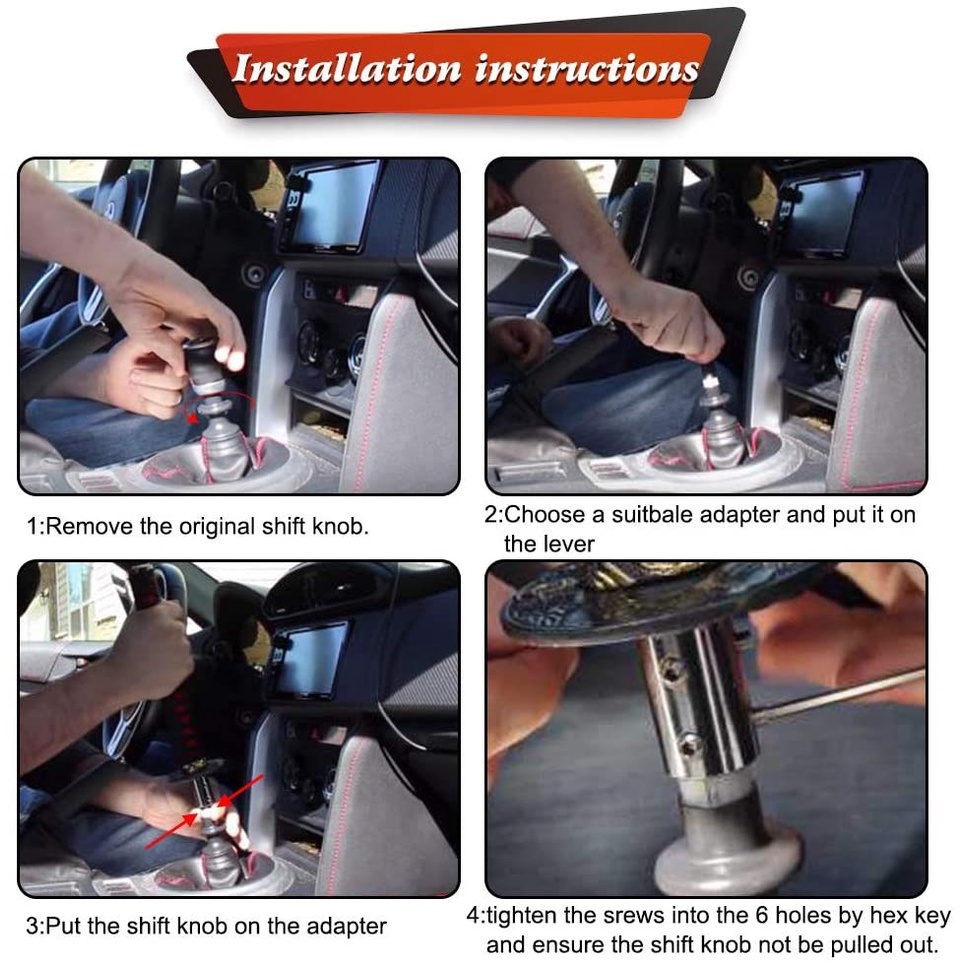 Installation instructions

1:Remove the original shift knob.

2:Choose a suitbale adapter and put it on the lever

3:Put the shift knob on the adapter

4:tighten the srews into the 6 holes by hex key and ensure the shift knob not be pulled out.