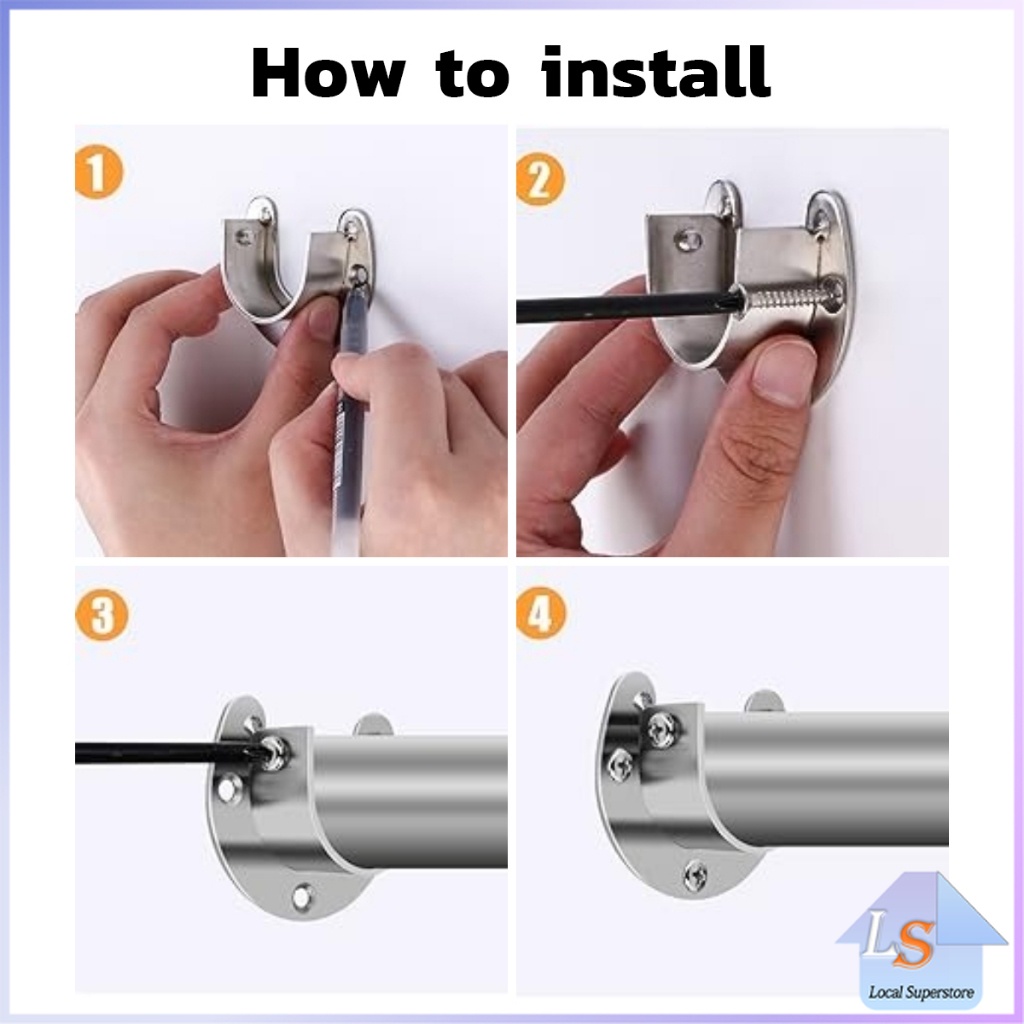 How to install

1

2

3

4

LS
Local Superstore