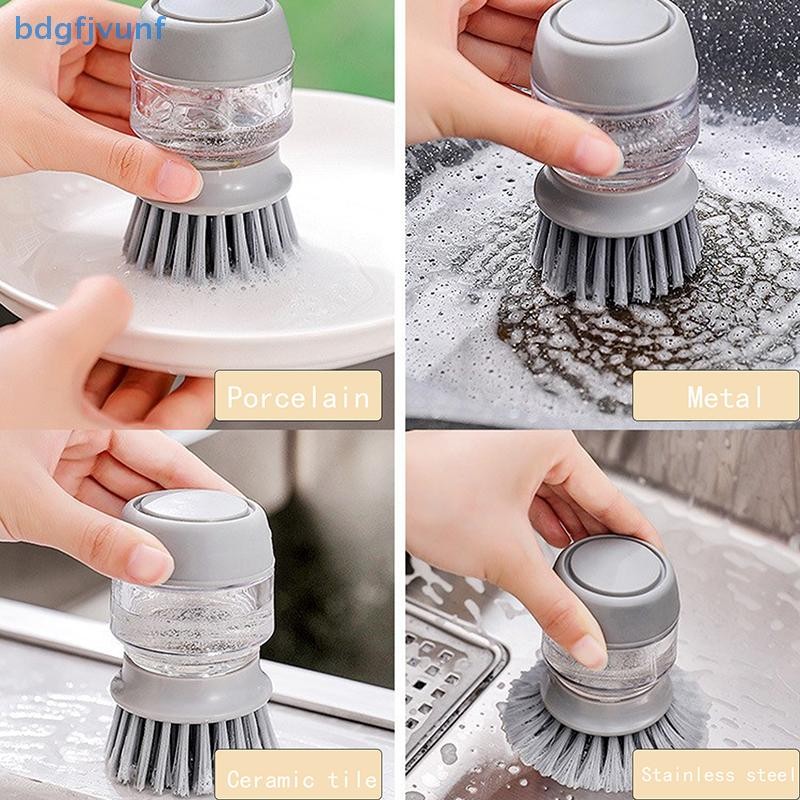 bdgfjvunf

Porcelain

Metal

Ceramic tile

Stainless steel