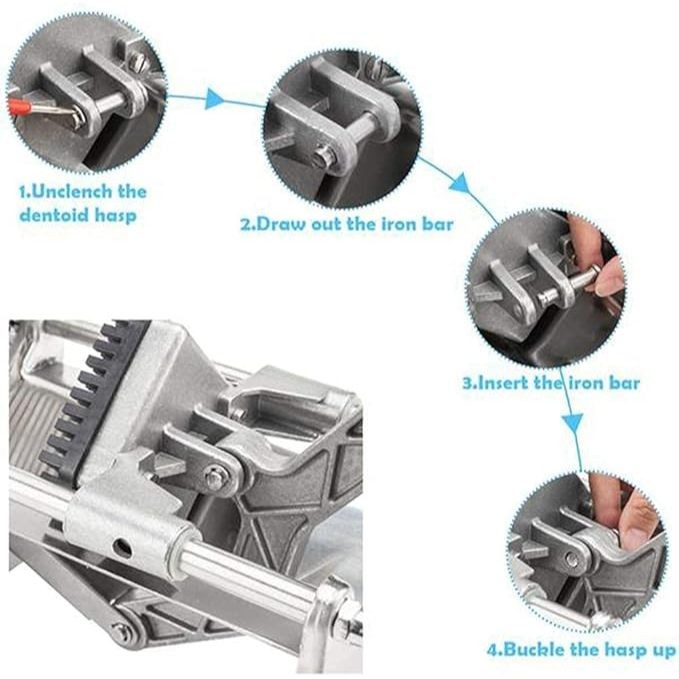 1.Unclench the dentoid hasp

2.Draw out the iron bar

3.Insert the iron bar

4.Buckle the hasp up