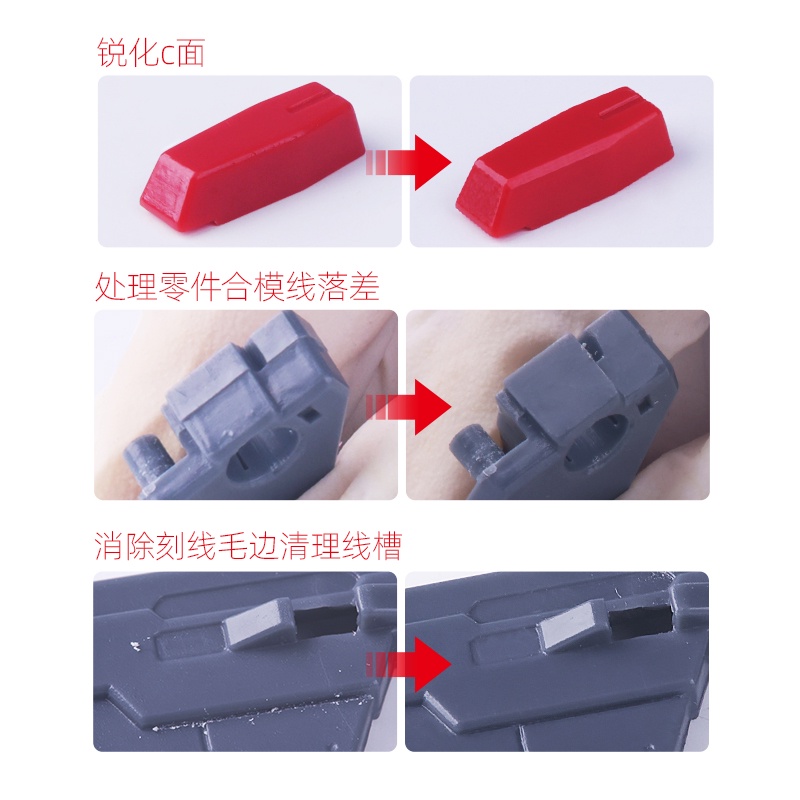 锐化c面

处理零件合模线落差

消除刻线毛边清理线槽