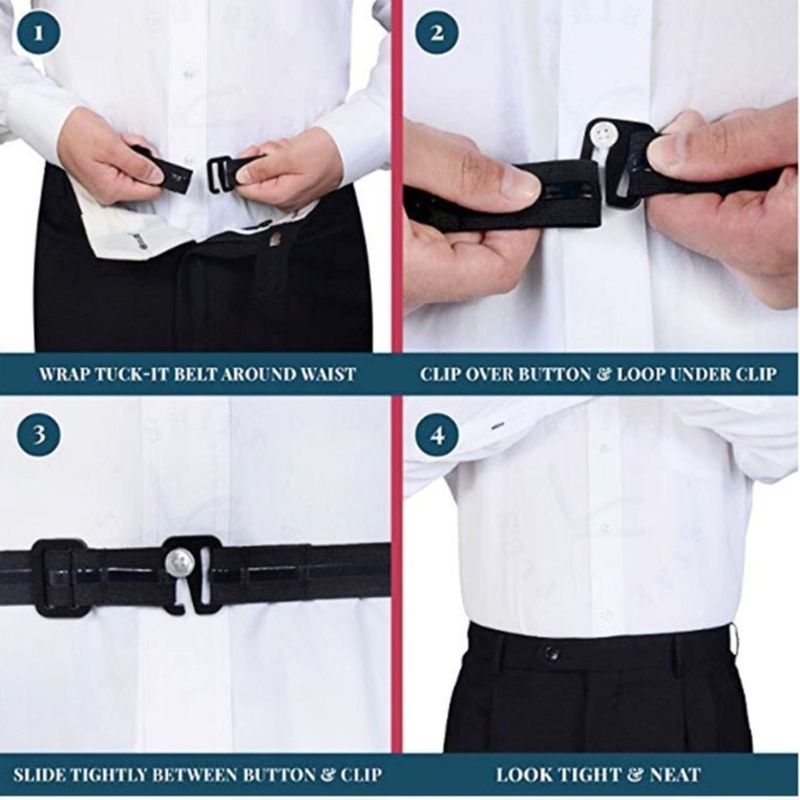 1

WRAP TUCK-IT BELT AROUND WAIST

2

CLIP OVER BUTTON & LOOP UNDER CLIP

3

SLIDE TIGHTLY BETWEEN BUTTON & CLIP

4

LOOK TIGHT & NEAT