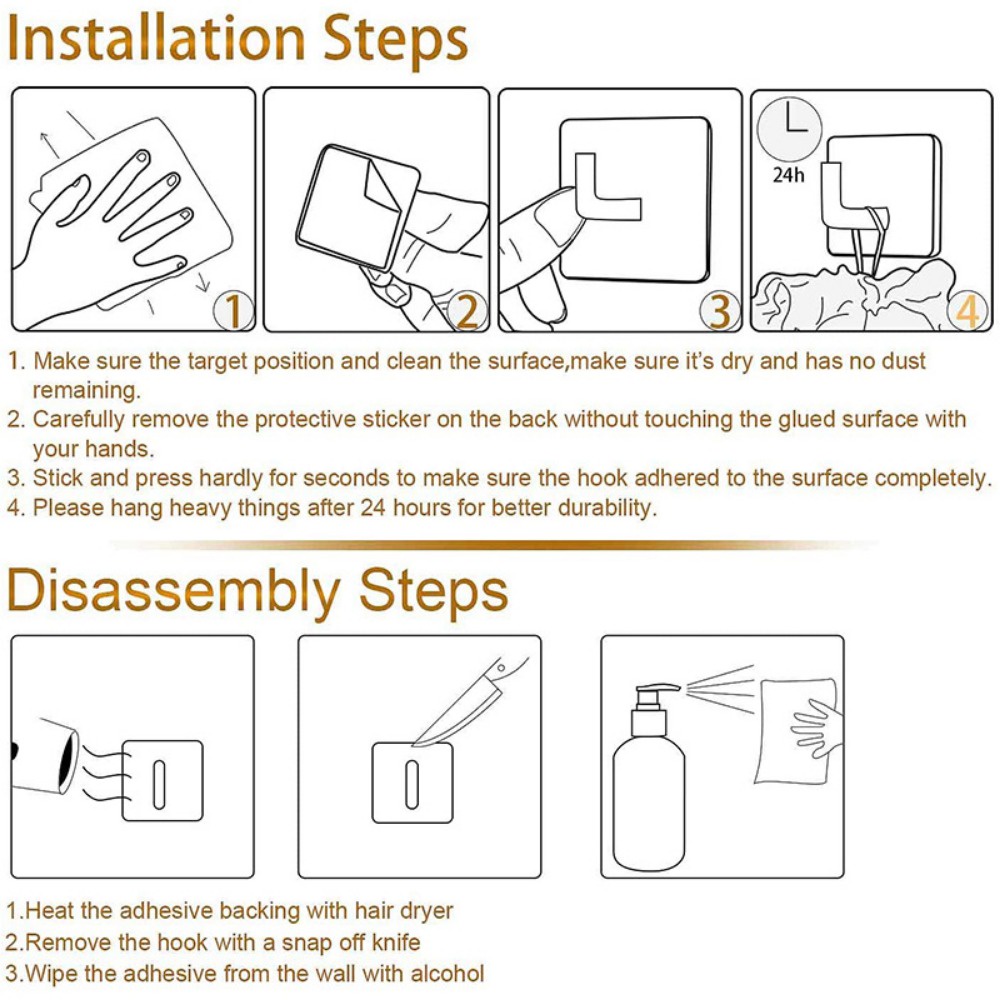 Installation Steps

1

2

3

24h

4

1. Make sure the target position and clean the surface,make sure it's dry and has no dust remaining.
2. Carefully remove the protective sticker on the back without touching the glued surface with your hands.
3. Stick and press hardly for seconds to make sure the hook adhered to the surface completely.
4. Please hang heavy things after 24 hours for better durability.

Disassembly Steps

1.Heat the adhesive backing with hair dryer
2.Remove the hook with a snap off knife
3.Wipe the adhesive from the wall with alcohol