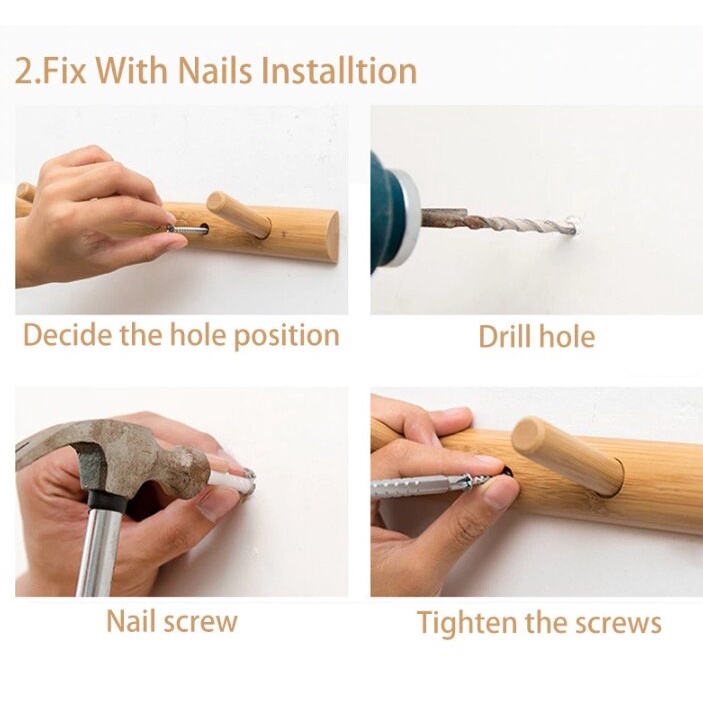 2.Fix With Nails Installtion

Decide the hole position

Drill hole

Nail screw

Tighten the screws