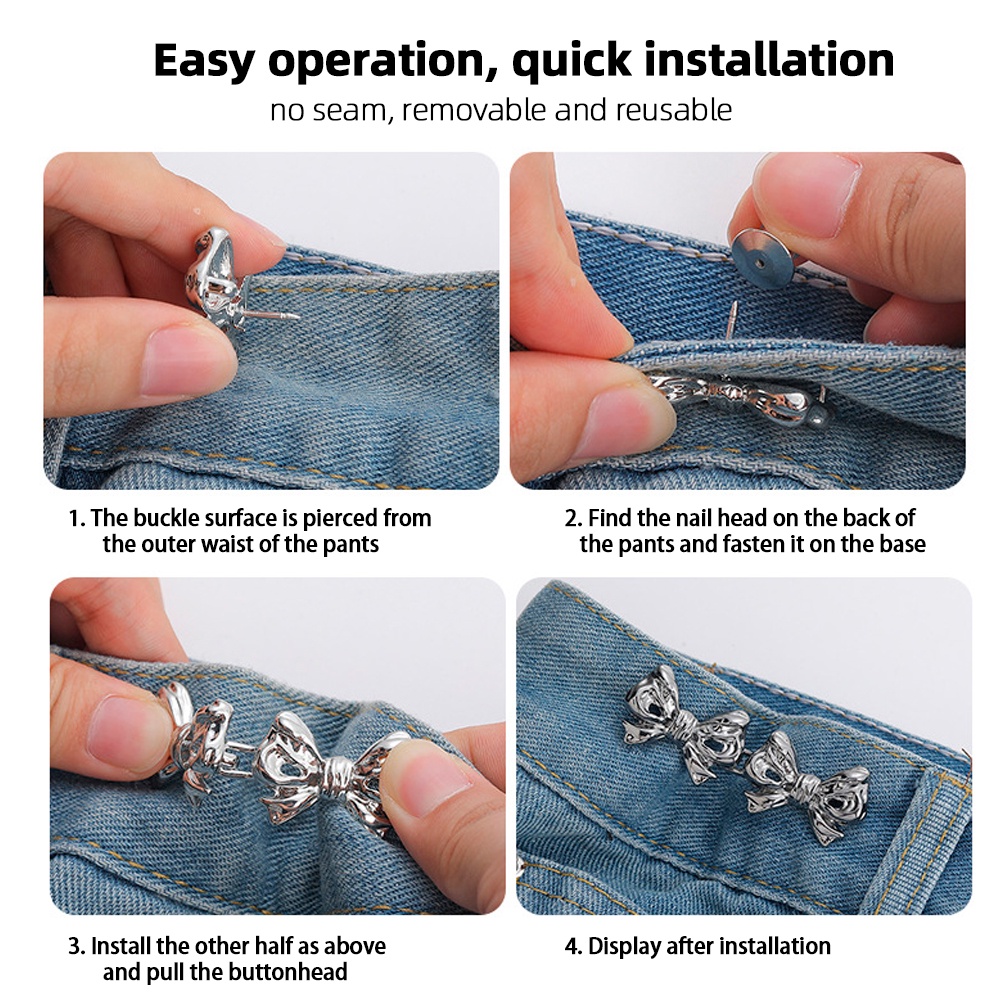 Easy operation, quick installation
no seam, removable and reusable

1. The buckle surface is pierced from the outer waist of the pants

2. Find the nail head on the back of the pants and fasten it on the base

3. Install the other half as above and pull the buttonhead

4. Display after installation