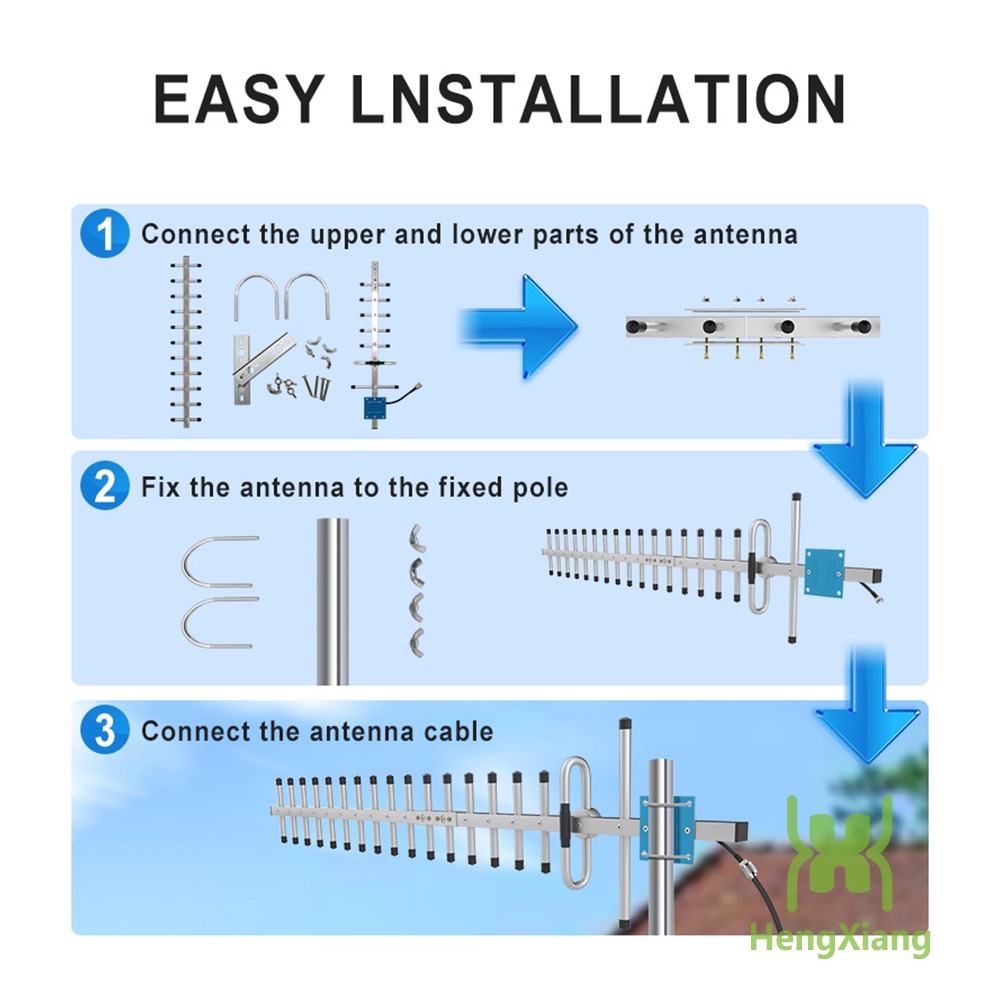 EASY LNSTALLATION

1 Connect the upper and lower parts of the antenna

2 Fix the antenna to the fixed pole

3 Connect the antenna cable

HengXiang