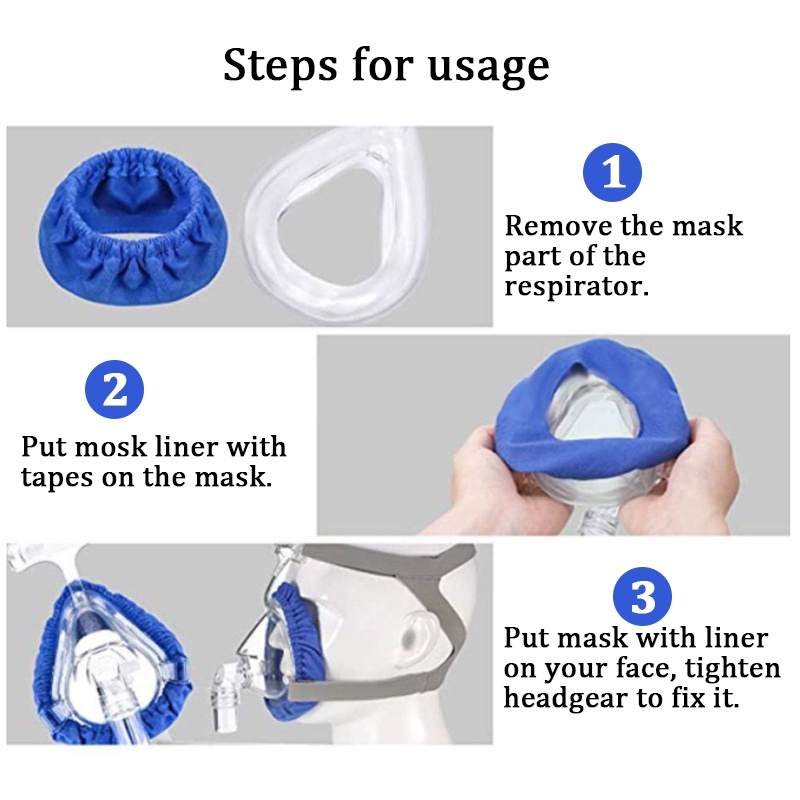 Steps for usage

1

Remove the mask part of the respirator.

2

Put mosk liner with tapes on the mask.

3

Put mask with liner on your face, tighten headgear to fix it.