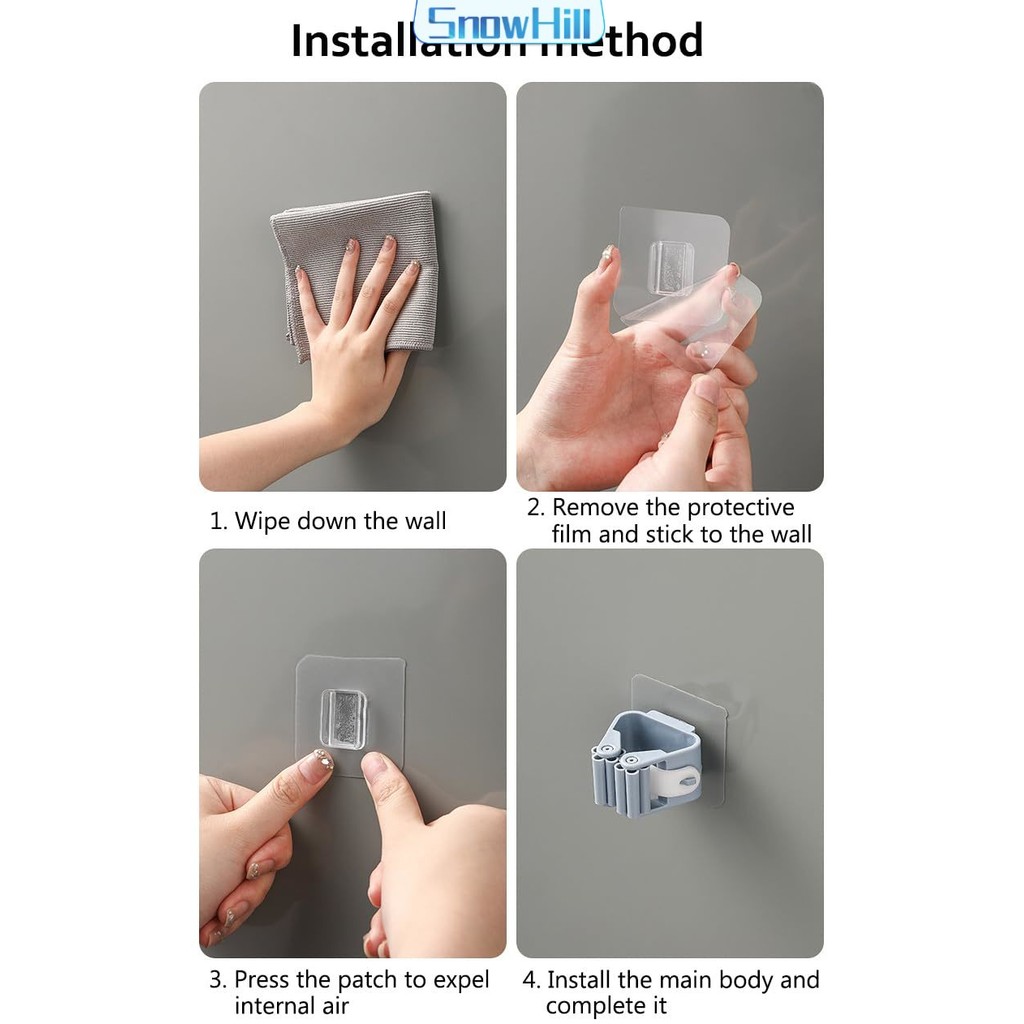 SnowHill

Installation method

1. Wipe down the wall

2. Remove the protective film and stick to the wall

3. Press the patch to expel internal air

4. Install the main body and complete it