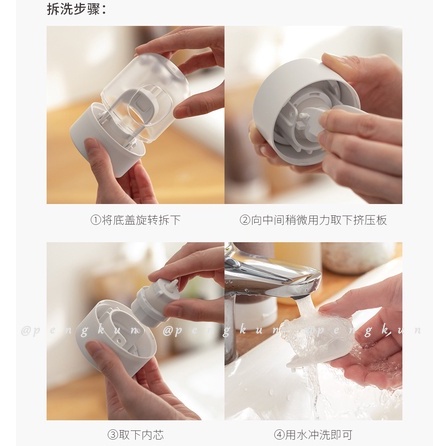 拆洗步骤：

①将底盖旋转拆下

②向中间稍微用力取下挤压板

@pengkun @pengkun @pengkun

③取下内芯

④用水冲洗即可