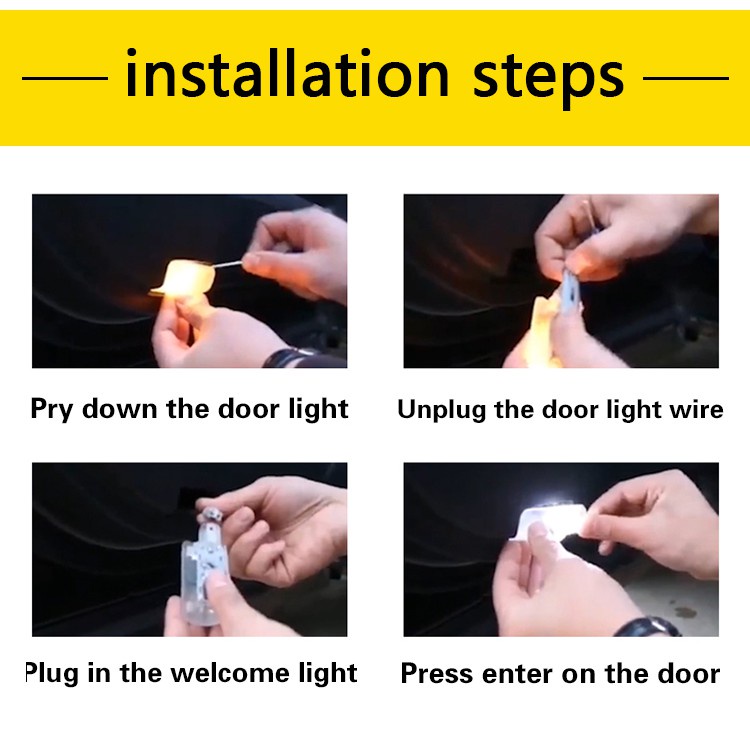 installation steps

Pry down the door light

Unplug the door light wire

Plug in the welcome light

Press enter on the door