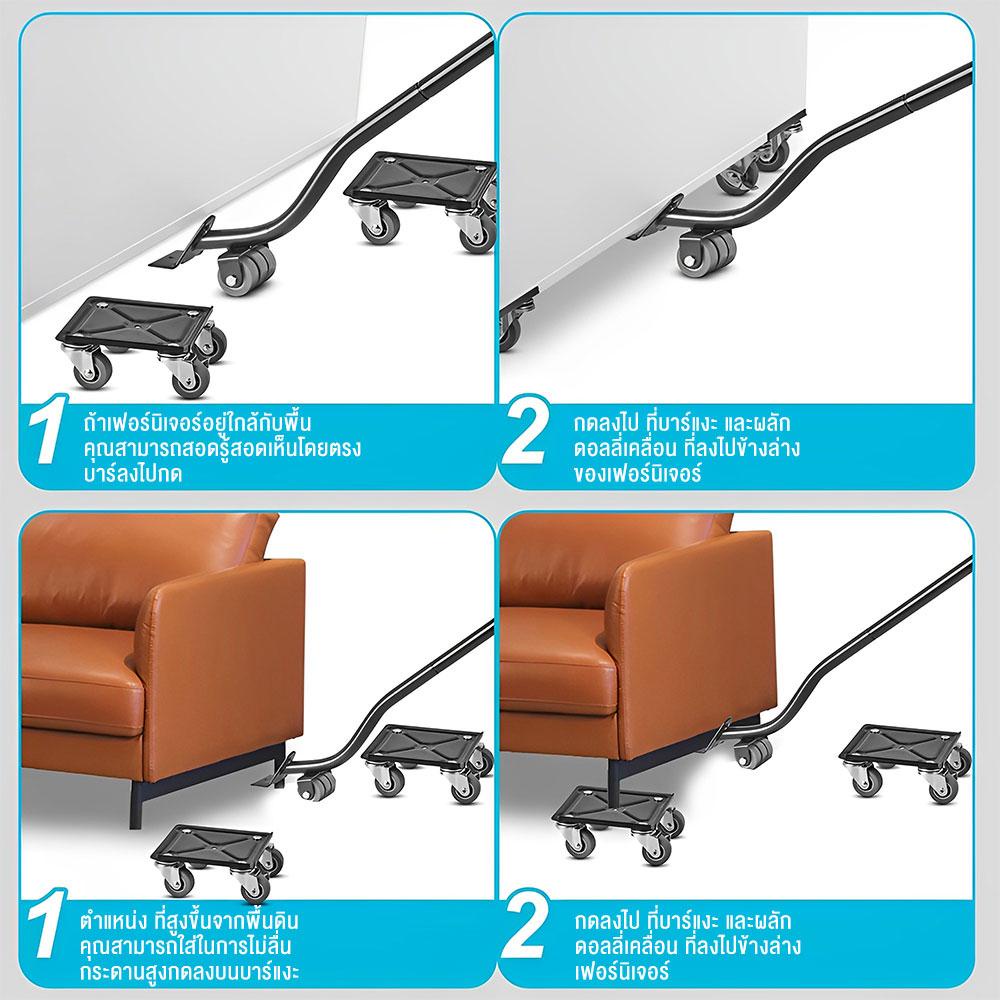 1
ถ้าเฟอร์นิเจอร์อยู่ใกล้กับพื้น
คุณสามารถสอดรู้สอดเห็นโดยตรง
บาร์ลงไปกด

2
กดลงไป ที่บาร์แงะ และผลัก
ดอลลี่เคลื่อน ที่ลงไปข้างล่าง
ของเฟอร์นิเจอร์

1
ตำแหน่ง ที่สูงขึ้นจากพื้นดิน
คุณสามารถใส่ในการไม่ลื่น
กระดานสูงกดลงบนบาร์แงะ

2
กดลงไป ที่บาร์แงะ และผลัก
ดอลลี่เคลื่อน ที่ลงไปข้างล่าง
เฟอร์นิเจอร์