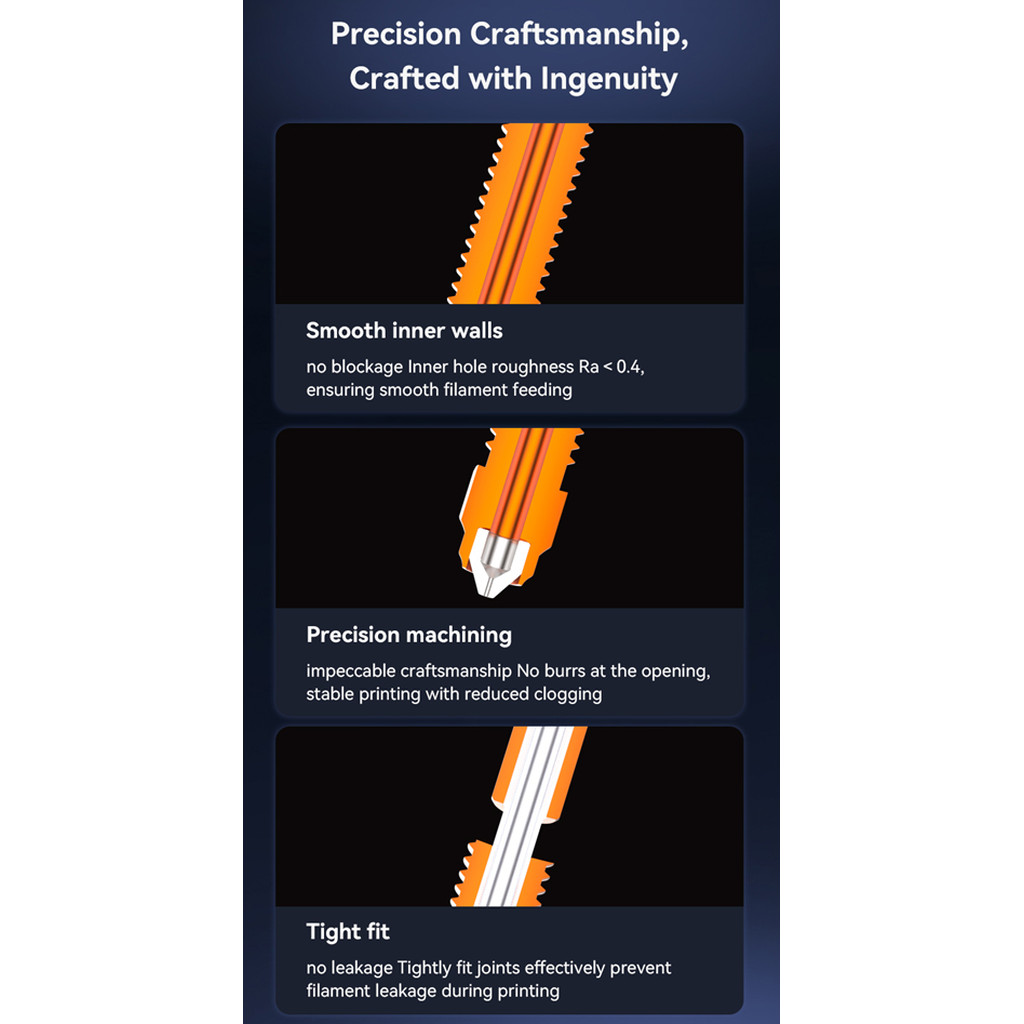 Precision Craftsmanship, Crafted with Ingenuity

Smooth inner walls

no blockage Inner hole roughness Ra < 0.4, ensuring smooth filament feeding

Precision machining

impeccable craftsmanship No burrs at the opening, stable printing with reduced clogging

Tight fit

no leakage Tightly fit joints effectively prevent filament leakage during printing