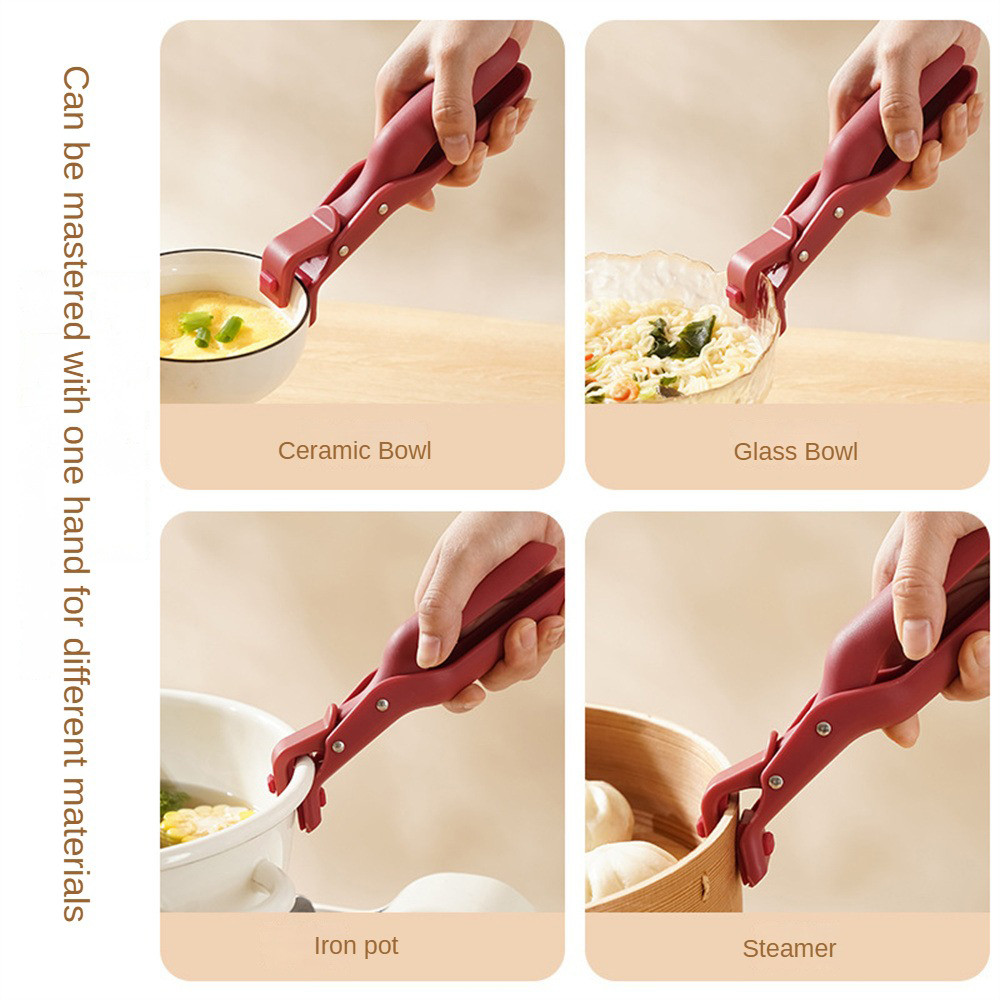 Can be mastered with one hand for different materials

Ceramic Bowl

Glass Bowl

Iron pot

Steamer