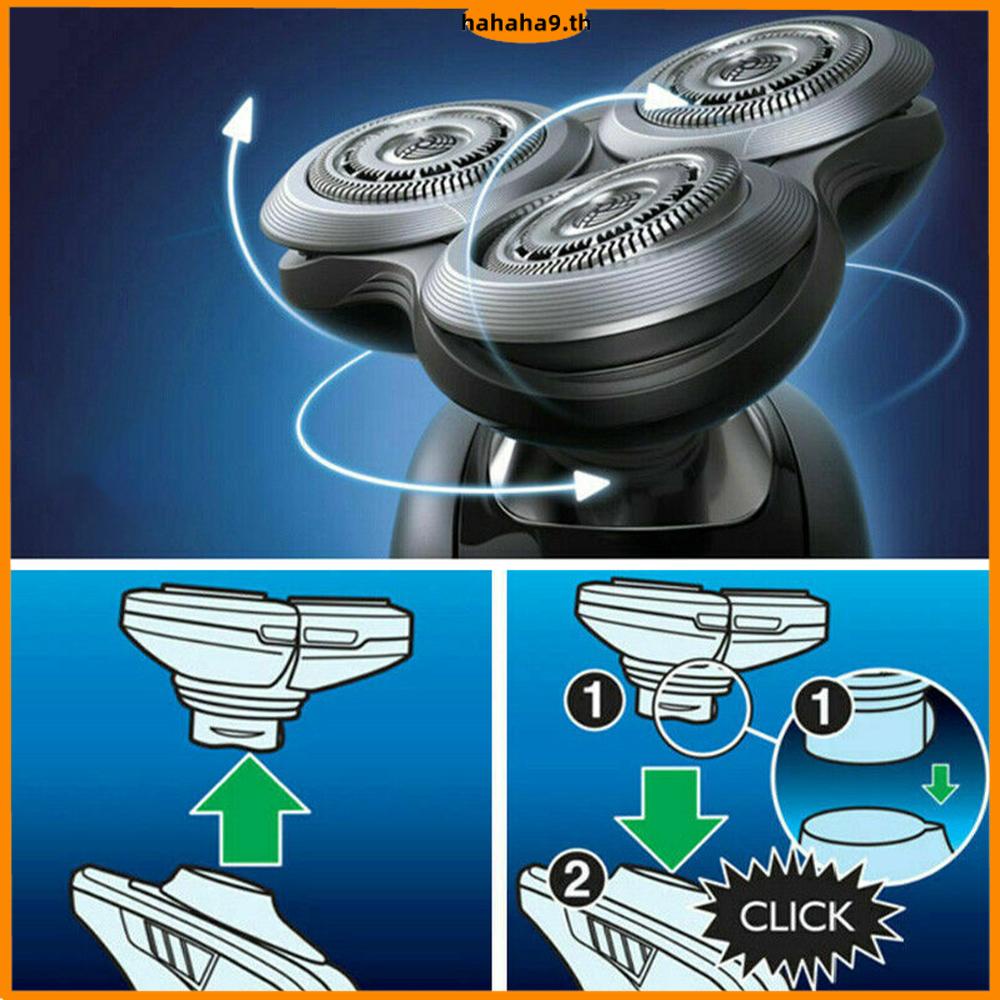 hahaha9.th

1

1

2

CLICK