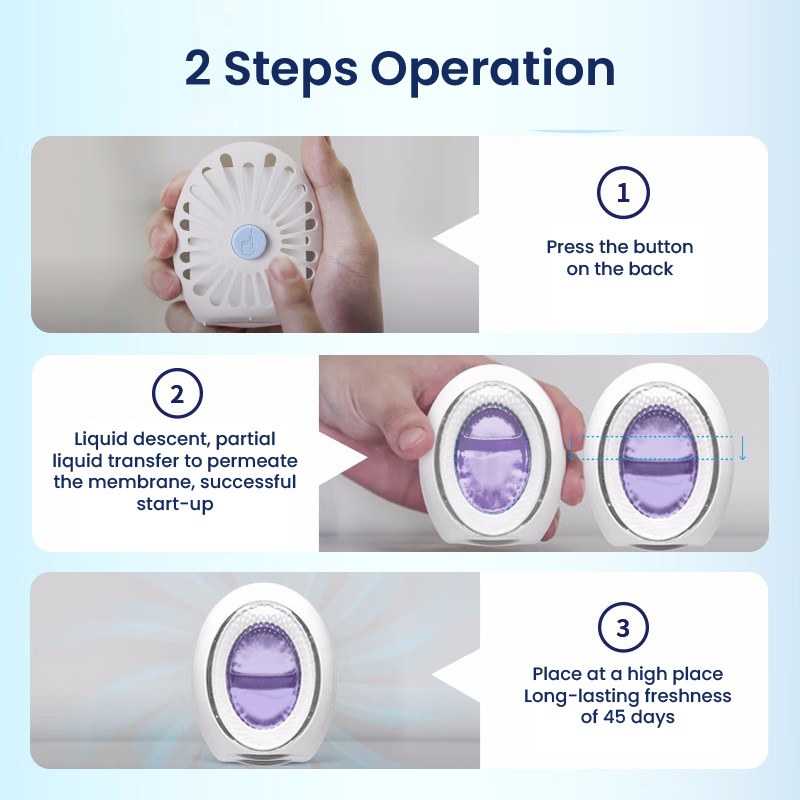 2 Steps Operation

1

Press the button on the back

2

Liquid descent, partial liquid transfer to permeate the membrane, successful start-up

3

Place at a high place Long-lasting freshness of 45 days