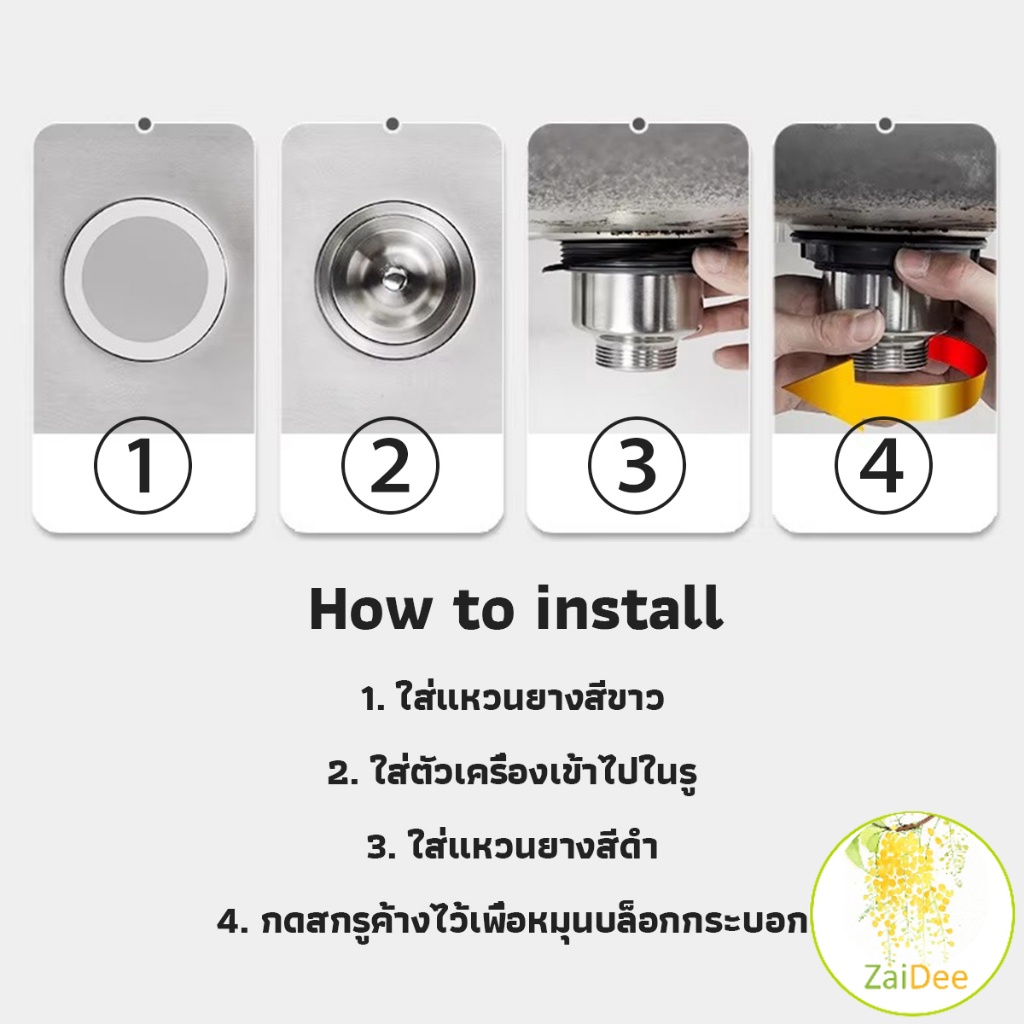 1

2

3

4

How to install

1. ใส่แหวนยางสีขาว

2. ใส่ตัวเครื่องเข้าไปในรู

3. ใส่แหวนยางสีดำ

4. กดสกรูค้างไว้เพื่อหมุนบล็อกกระบอก

ZaiDee