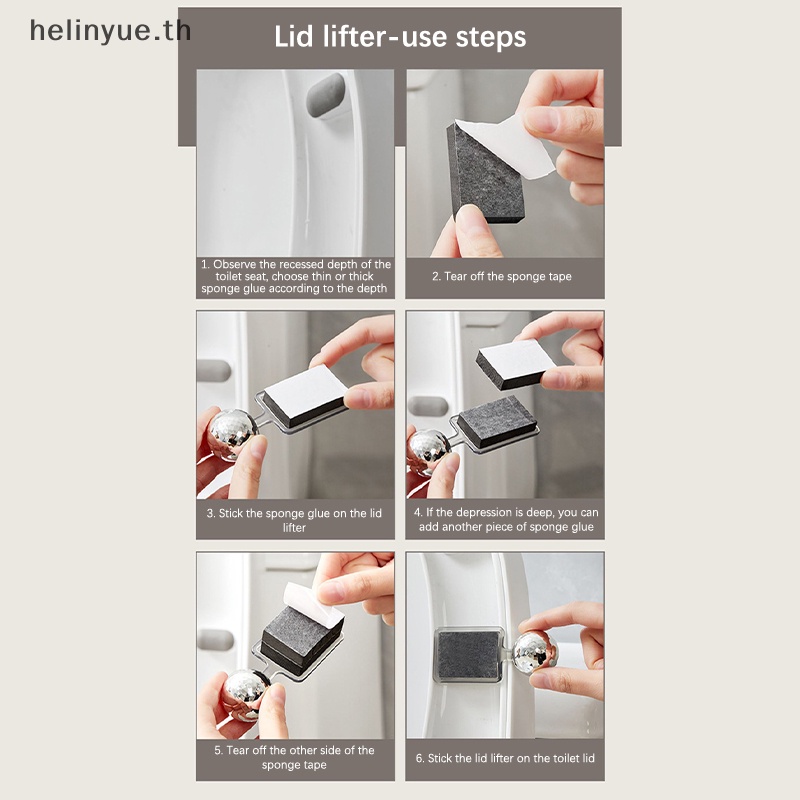 helinyue.th

Lid lifter-use steps

1. Observe the recessed depth of the toilet seat, choose thin or thick sponge glue according to the depth

2. Tear off the sponge tape

3. Stick the sponge glue on the lid lifter

4. If the depression is deep, you can add another piece of sponge glue

5. Tear off the other side of the sponge tape

6. Stick the lid lifter on the toilet lid