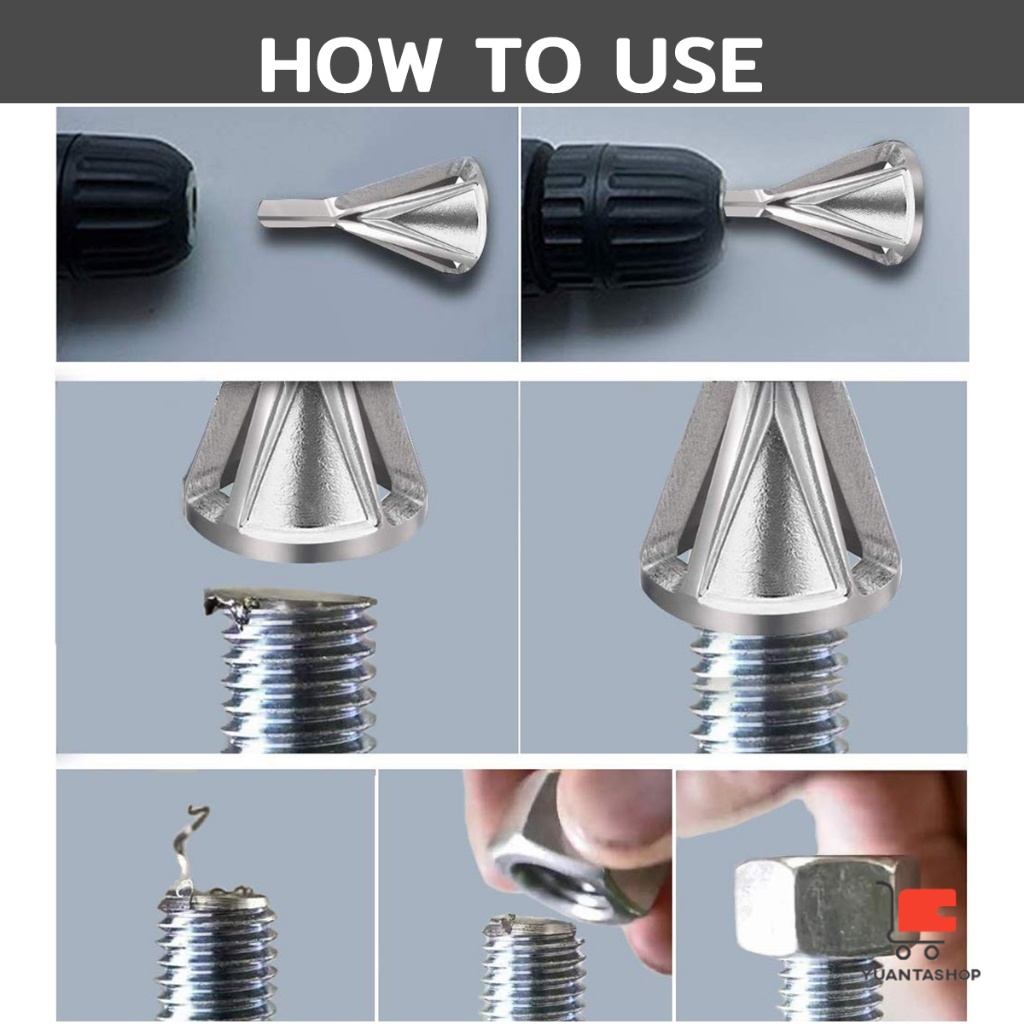 HOW TO USE

YUANTASHOP