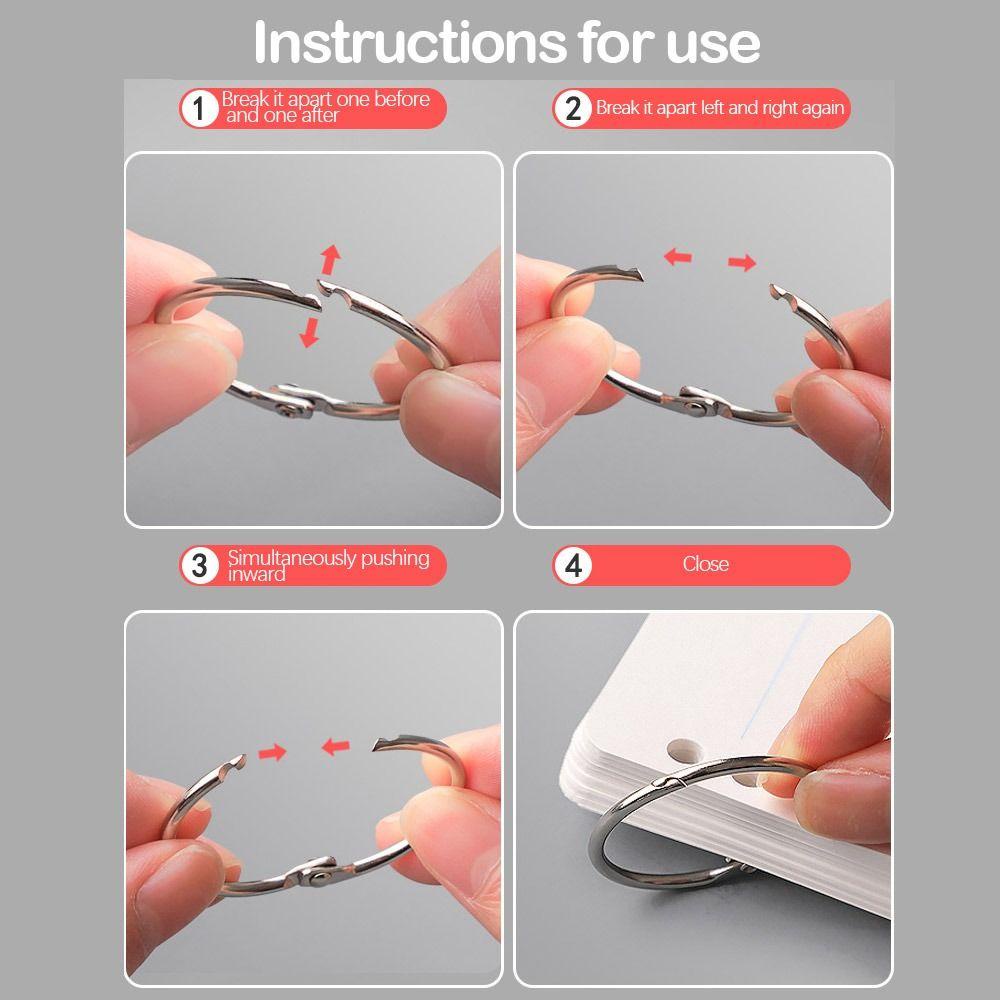 Instructions for use

1 Break it apart one before and one after

2 Break it apart left and right again

3 Simultaneously pushing inward

4 Close