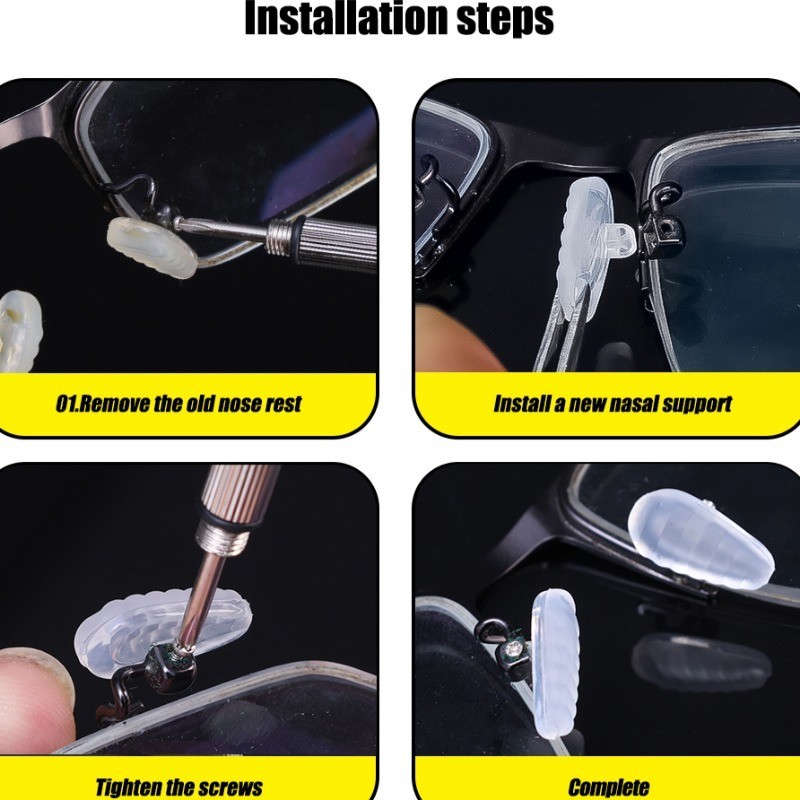 Installation steps

01.Remove the old nose rest

Install a new nasal support

Tighten the screws

Complete