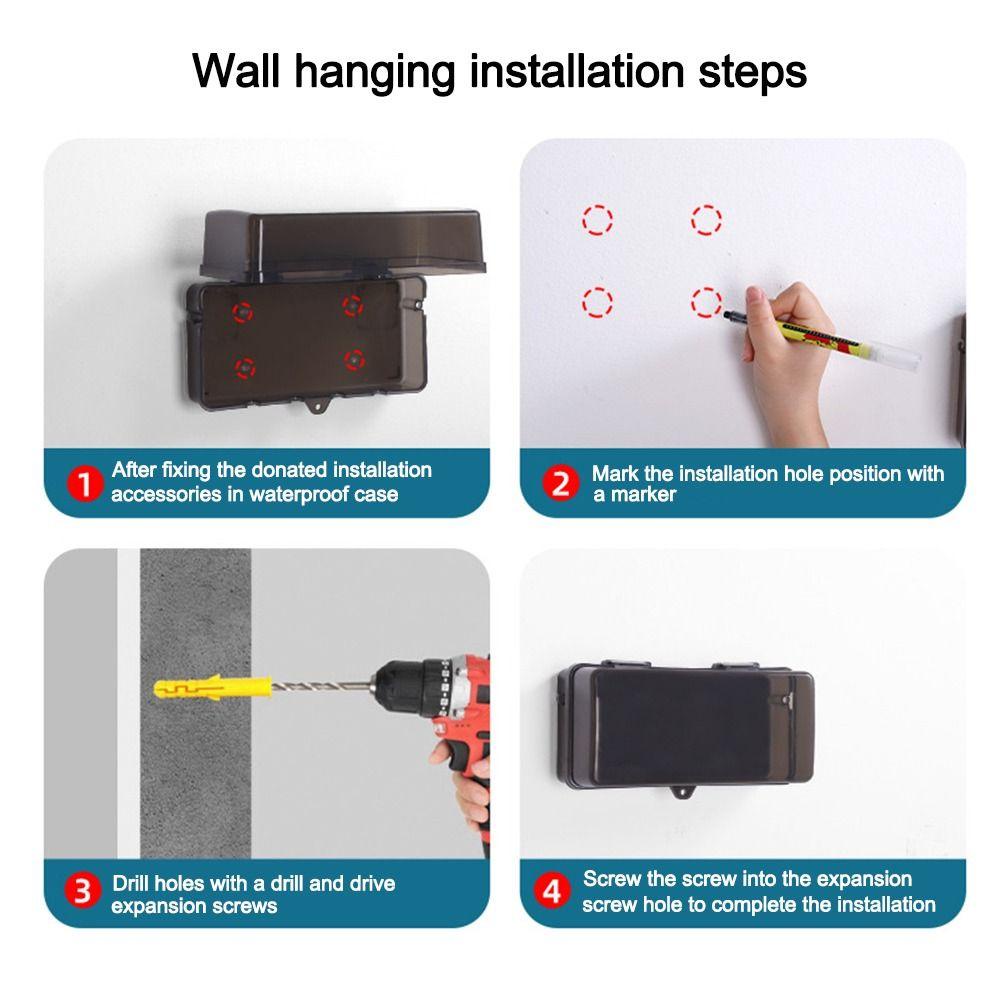 Wall hanging installation steps

1 After fixing the donated installation accessories in waterproof case

2 Mark the installation hole position with a marker

3 Drill holes with a drill and drive expansion screws

4 Screw the screw into the expansion screw hole to complete the installation