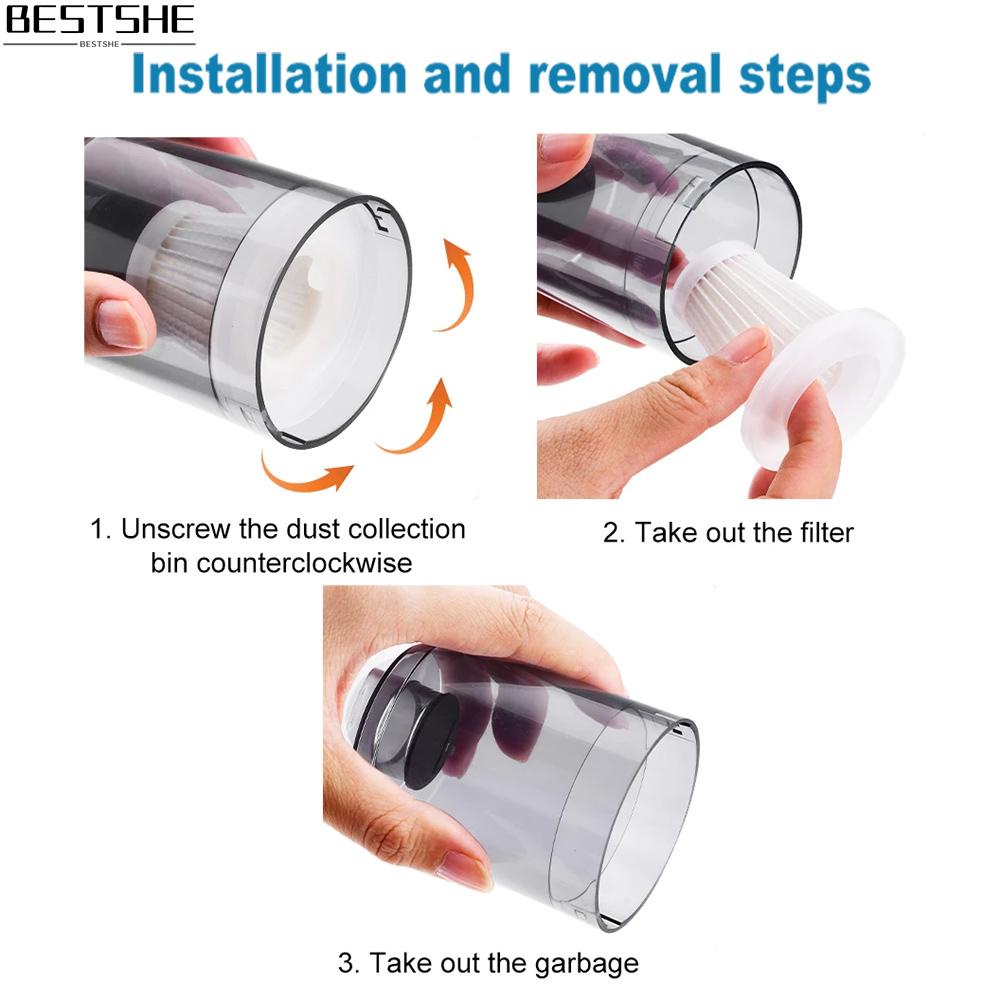 BESTSHE
BESTSHE

Installation and removal steps

1. Unscrew the dust collection bin counterclockwise

2. Take out the filter

3. Take out the garbage