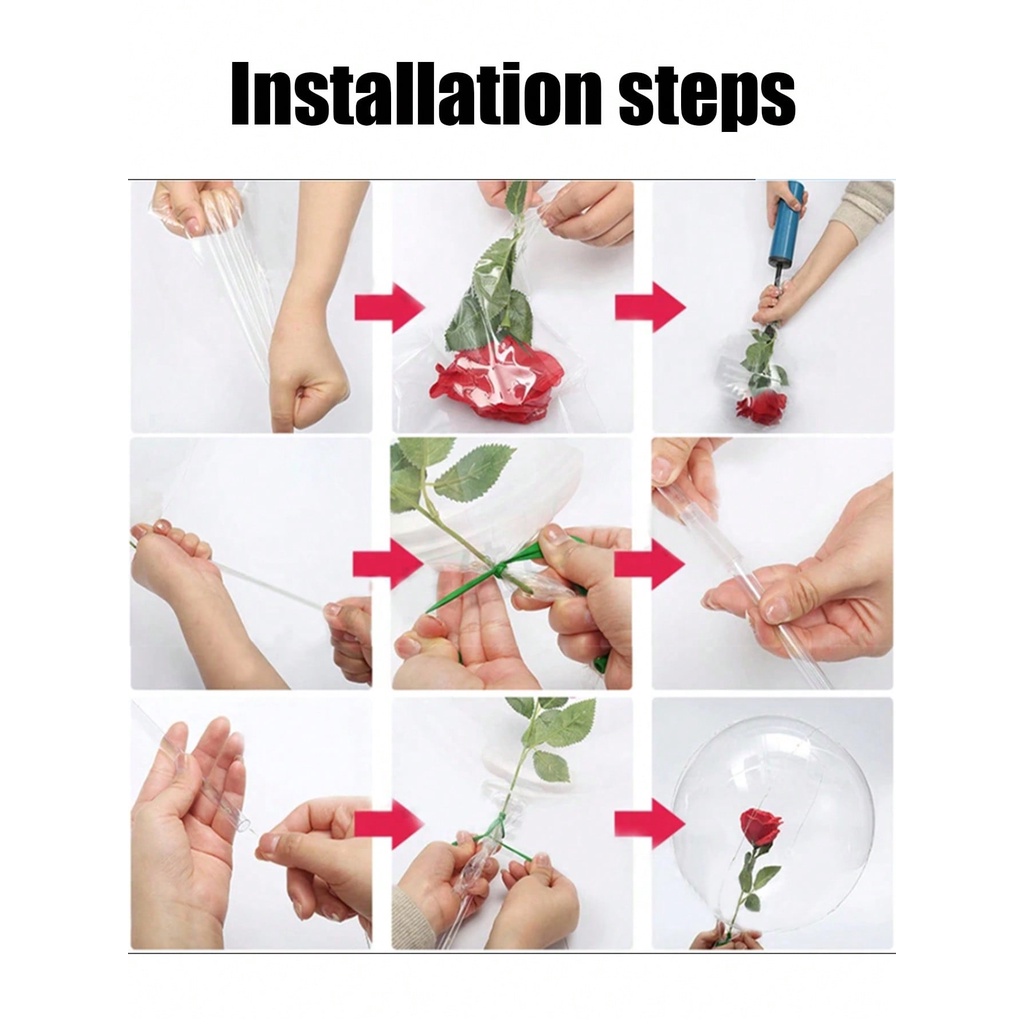 Installation steps