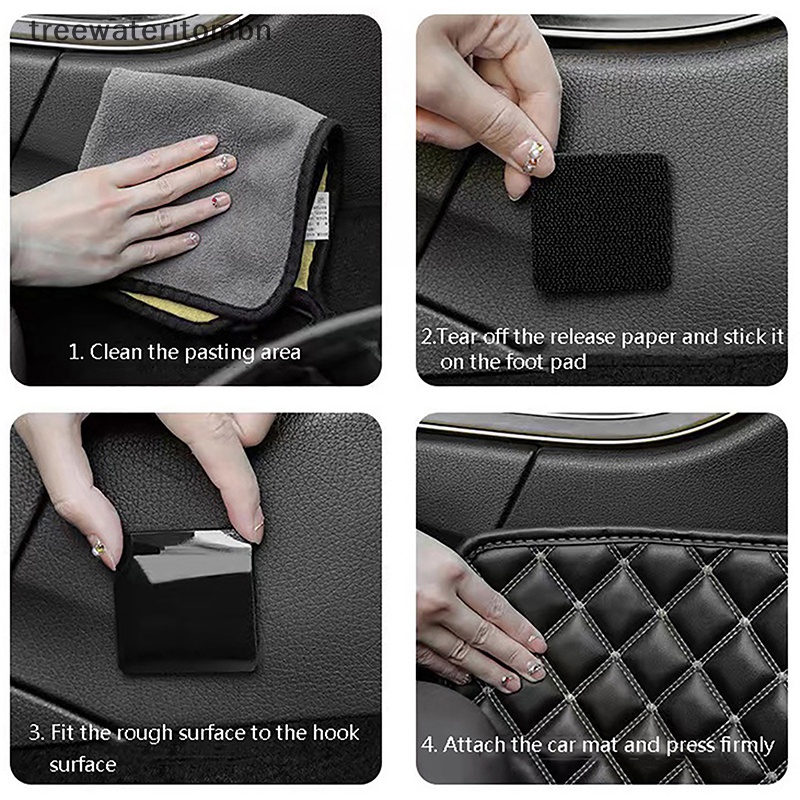 treewateritombn

1. Clean the pasting area

2.Tear off the release paper and stick it on the foot pad

3. Fit the rough surface to the hook surface

4. Attach the car mat and press firmly