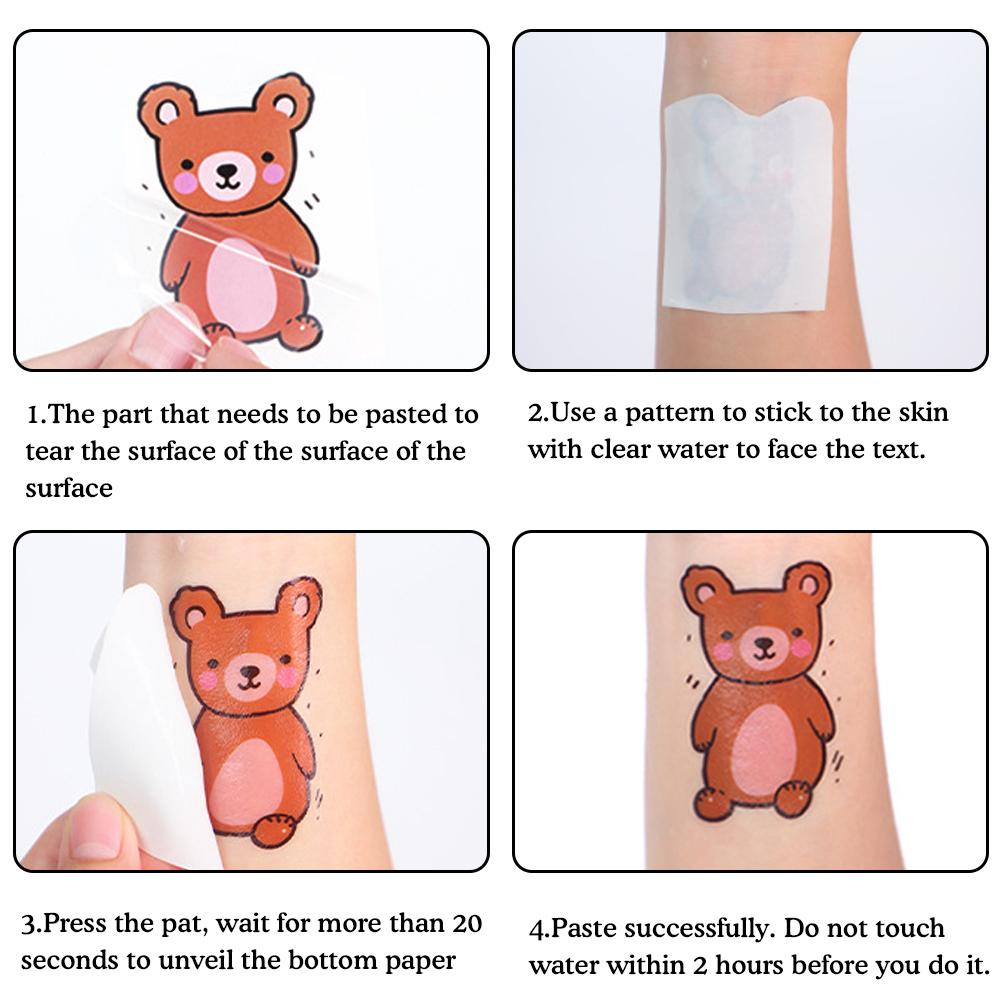 1.The part that needs to be pasted to tear the surface of the surface of the surface

2.Use a pattern to stick to the skin with clear water to face the text.

3.Press the pat, wait for more than 20 seconds to unveil the bottom paper

4.Paste successfully. Do not touch water within 2 hours before you do it.