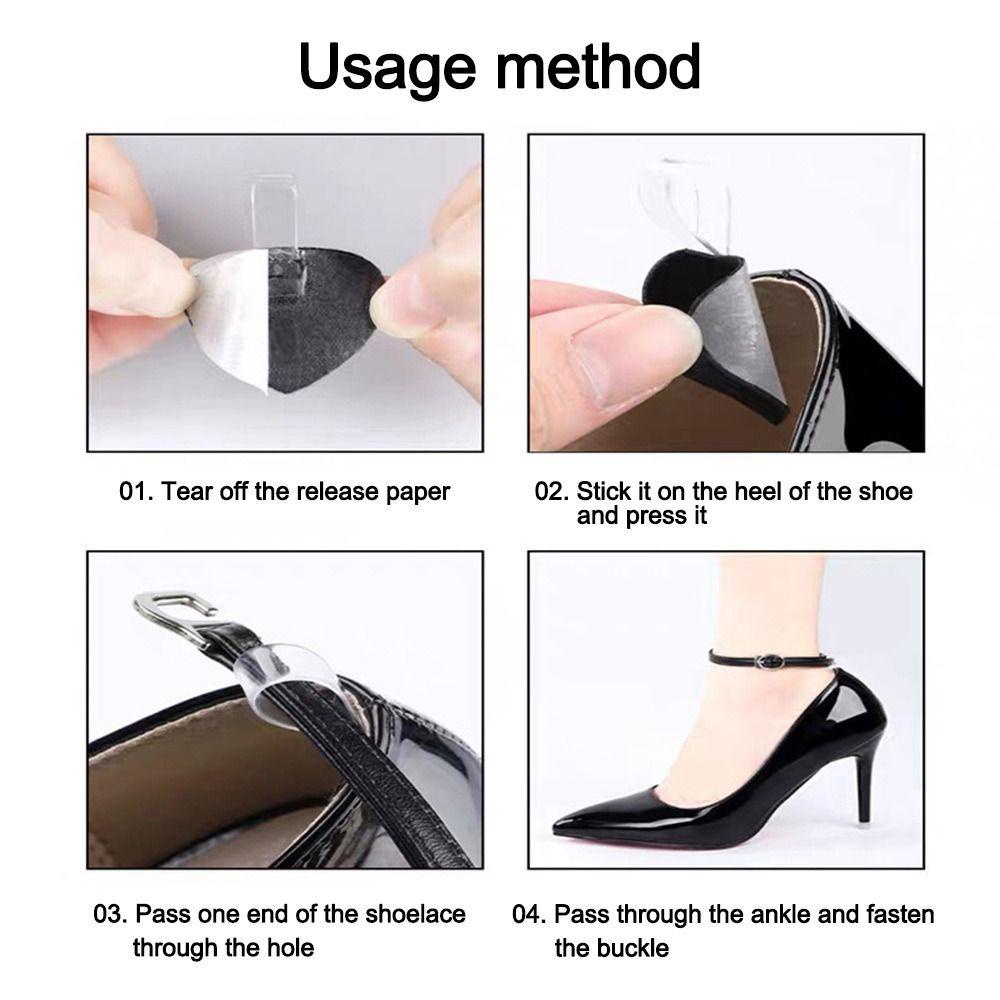 Usage method

01. Tear off the release paper

02. Stick it on the heel of the shoe and press it

03. Pass one end of the shoelace through the hole

04. Pass through the ankle and fasten the buckle