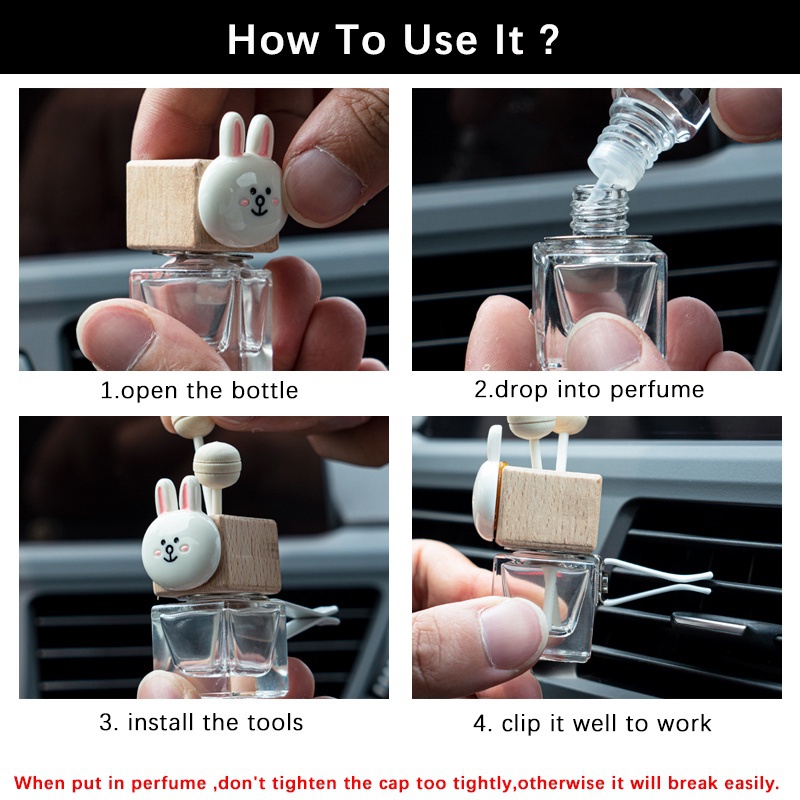 How To Use It ?

1.open the bottle

2.drop into perfume

3. install the tools

4. clip it well to work

When put in perfume ,don't tighten the cap too tightly,otherwise it will break easily.