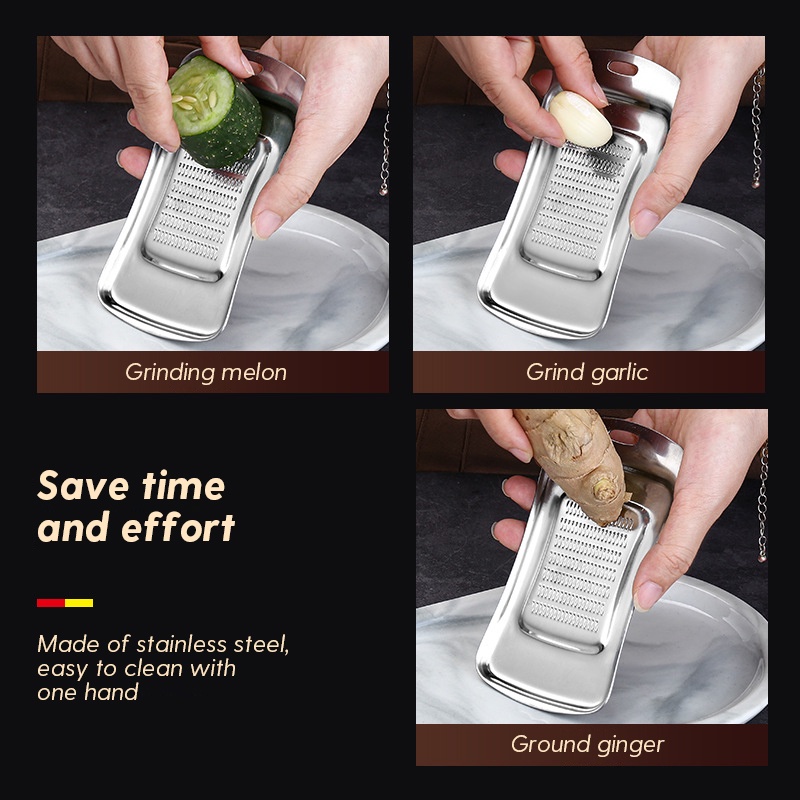 Grinding melon

Grind garlic

Save time and effort

Made of stainless steel, easy to clean with one hand

Ground ginger