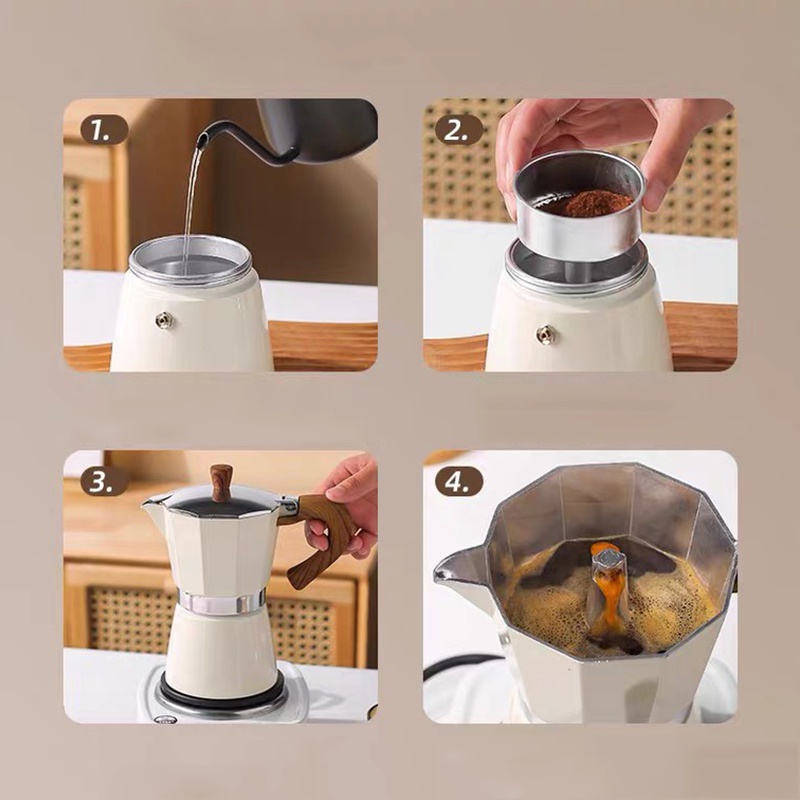 1.

2.

3.

4.