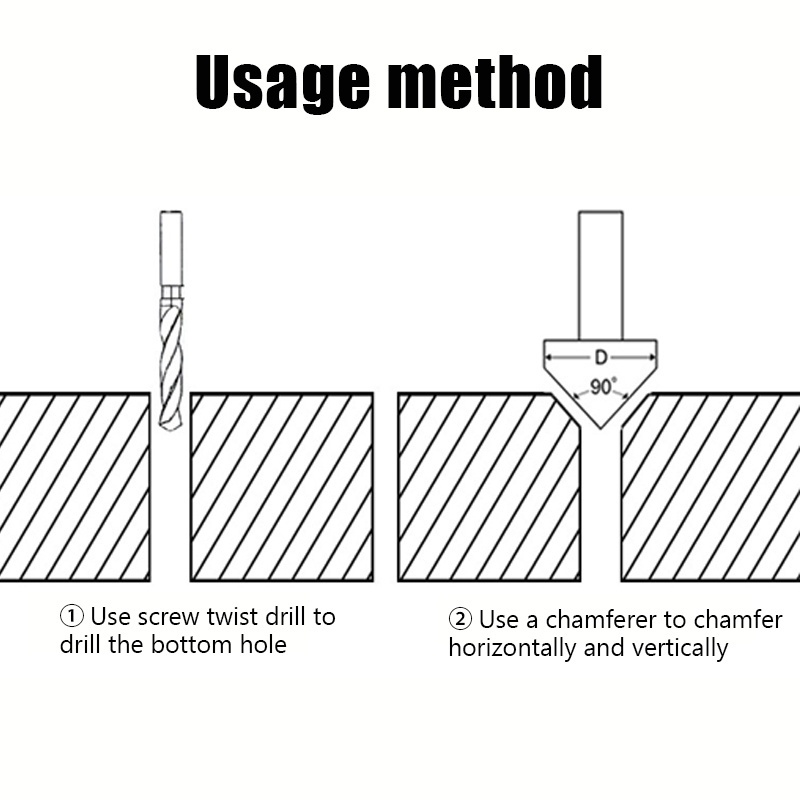 Usage method

D

90°

① Use screw twist drill to drill the bottom hole

② Use a chamferer to chamfer horizontally and vertically