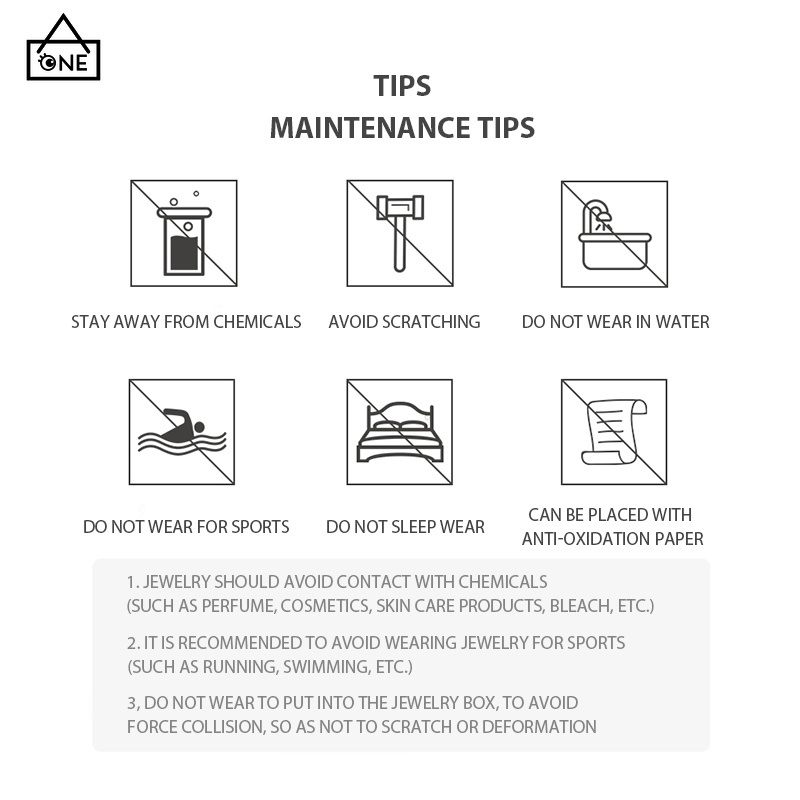 ONE

TIPS
MAINTENANCE TIPS

STAY AWAY FROM CHEMICALS

AVOID SCRATCHING

DO NOT WEAR IN WATER

DO NOT WEAR FOR SPORTS

DO NOT SLEEP WEAR

CAN BE PLACED WITH ANTI-OXIDATION PAPER

1. JEWELRY SHOULD AVOID CONTACT WITH CHEMICALS (SUCH AS PERFUME, COSMETICS, SKIN CARE PRODUCTS, BLEACH, ETC.)

2. IT IS RECOMMENDED TO AVOID WEARING JEWELRY FOR SPORTS (SUCH AS RUNNING, SWIMMING, ETC.)

3, DO NOT WEAR TO PUT INTO THE JEWELRY BOX, TO AVOID FORCE COLLISION, SO AS NOT TO SCRATCH OR DEFORMATION