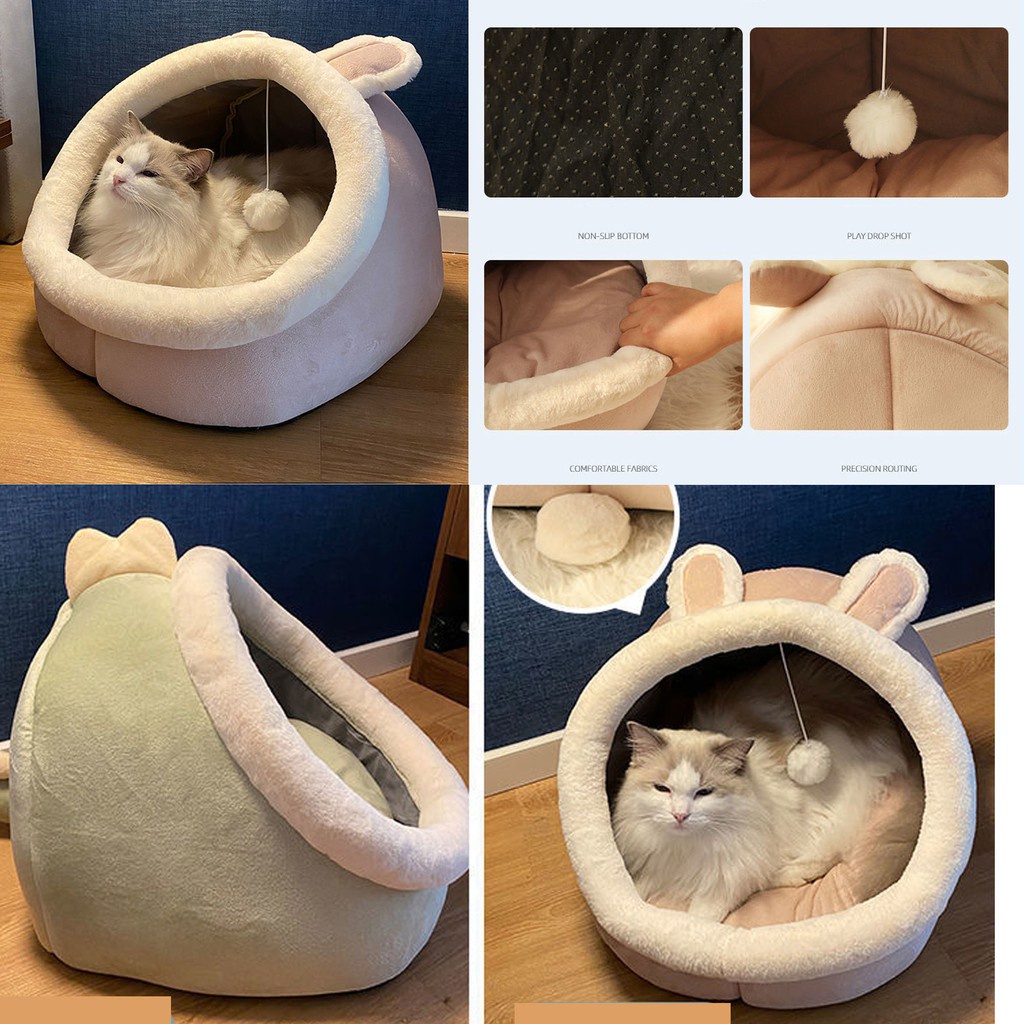 NON-SLIP BOTTOM

PLAY DROP SHOT

COMFORTABLE FABRICS

PRECISION ROUTING