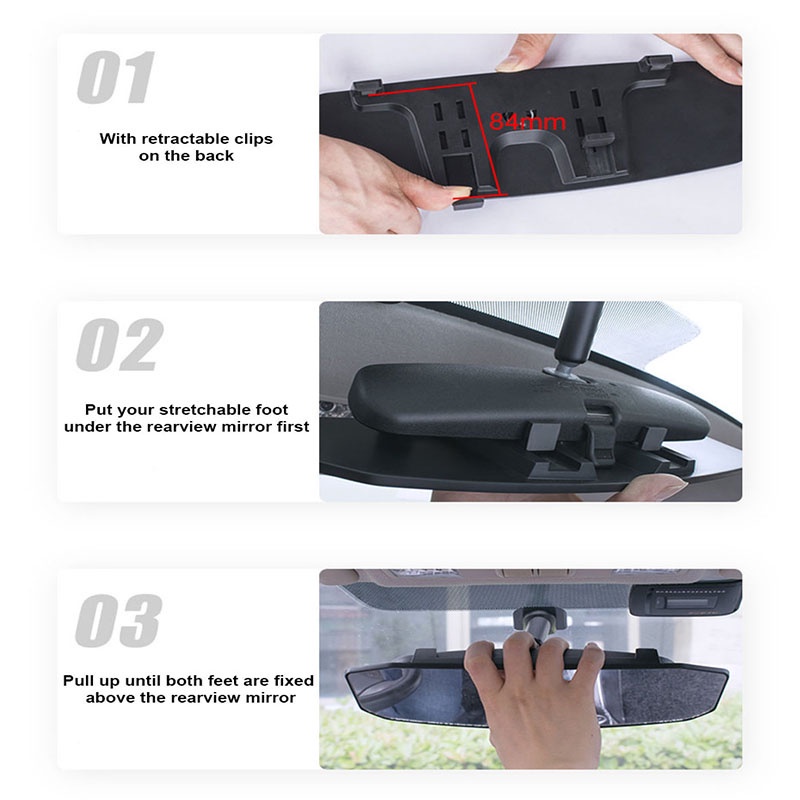 01

With retractable clips on the back

84mm

02

Put your stretchable foot under the rearview mirror first

03

Pull up until both feet are fixed above the rearview mirror