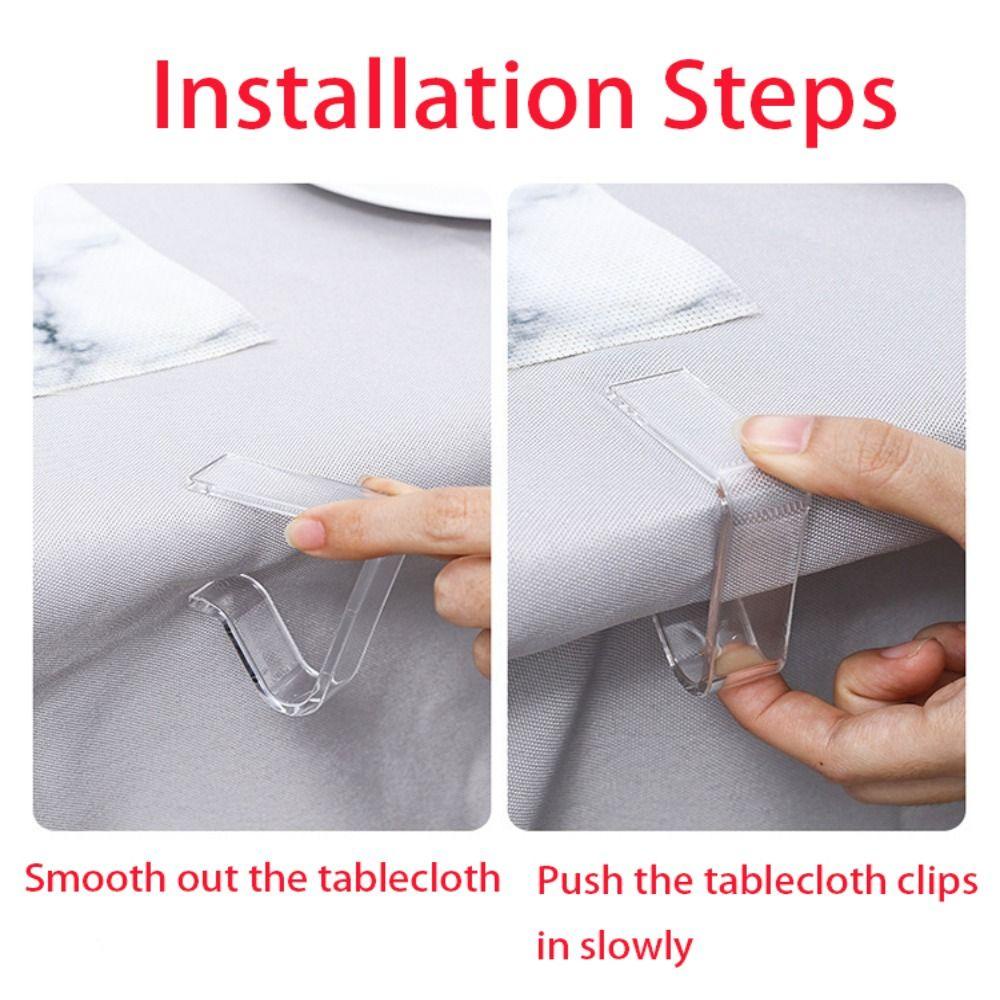 Installation Steps

Smooth out the tablecloth

Push the tablecloth clips in slowly