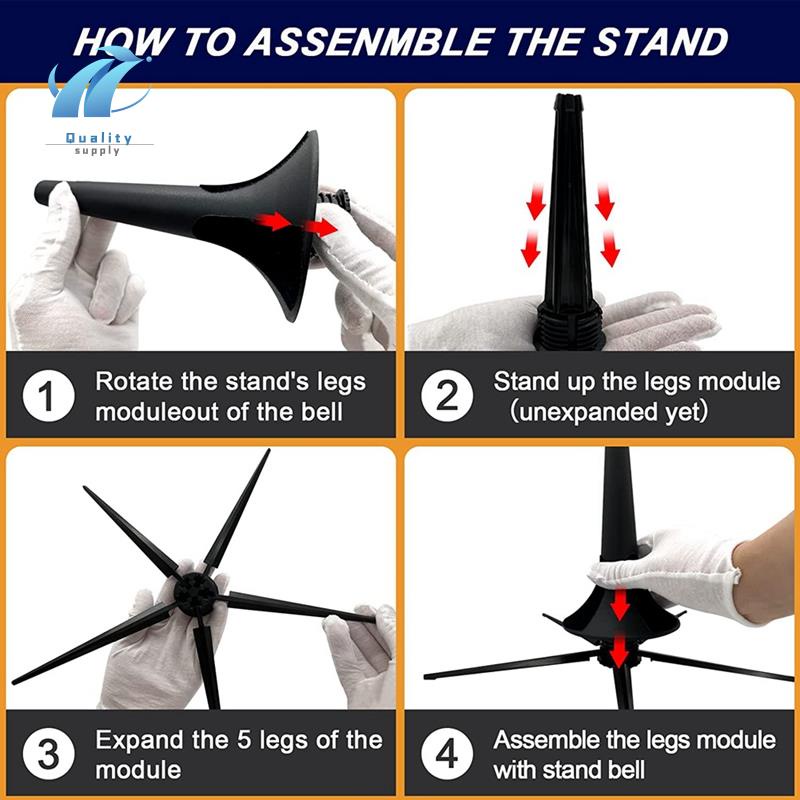 HOW TO ASSENMBLE THE STAND

Quality supply

1 Rotate the stand's legs moduleout of the bell

2 Stand up the legs module (unexpanded yet)

3 Expand the 5 legs of the module

4 Assemble the legs module with stand bell