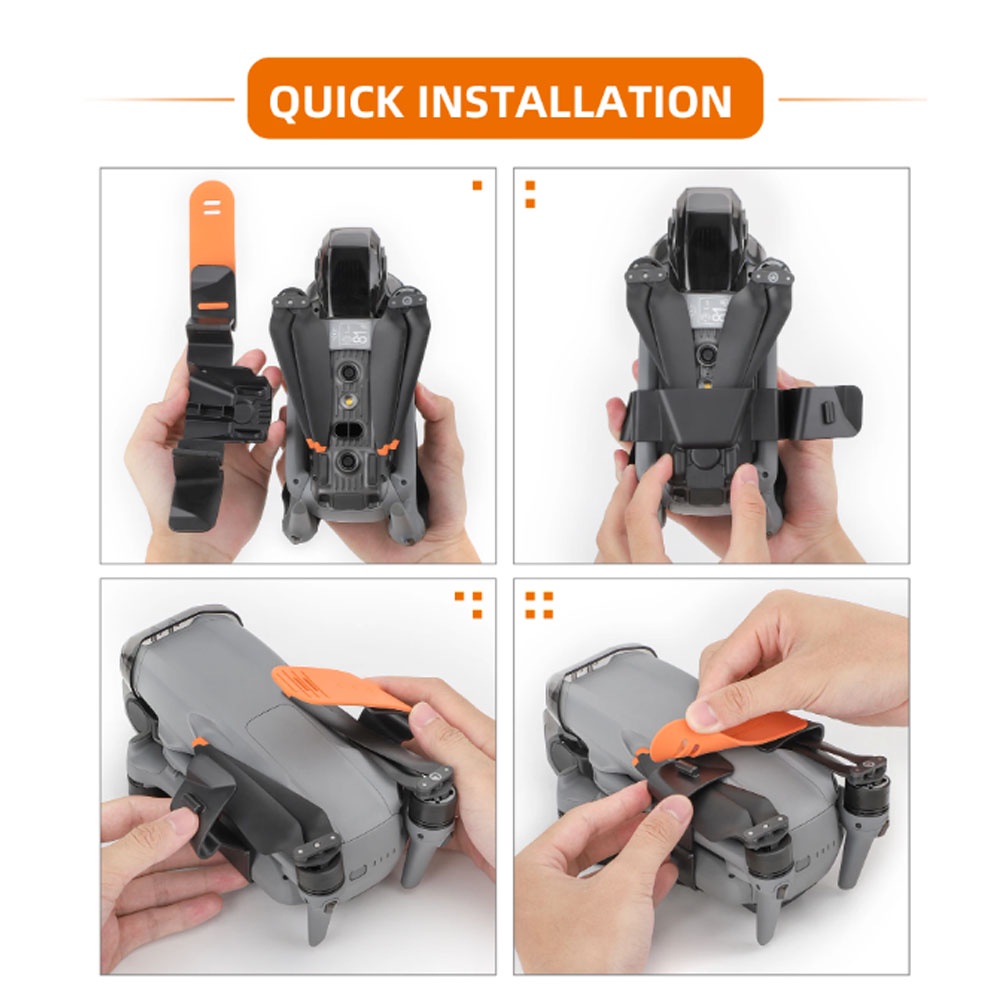 QUICK INSTALLATION