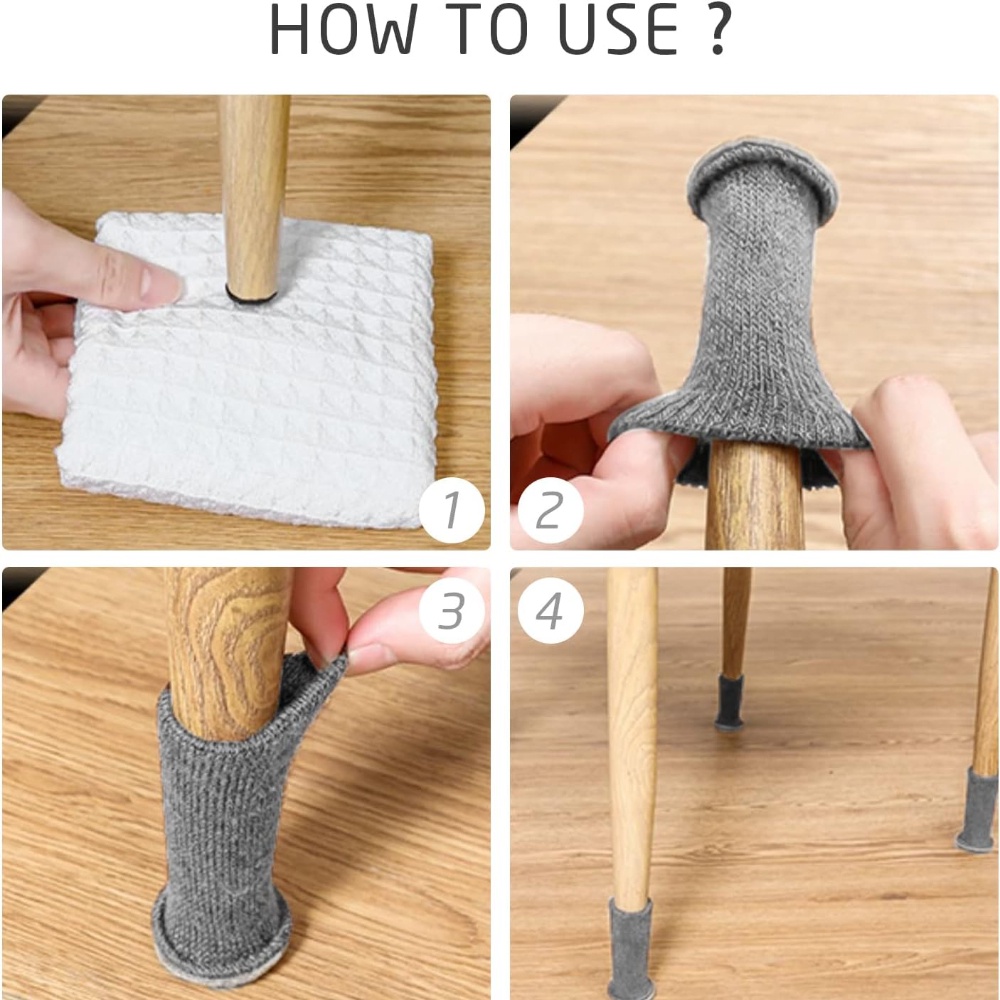 HOW TO USE ?

1

2

3

4