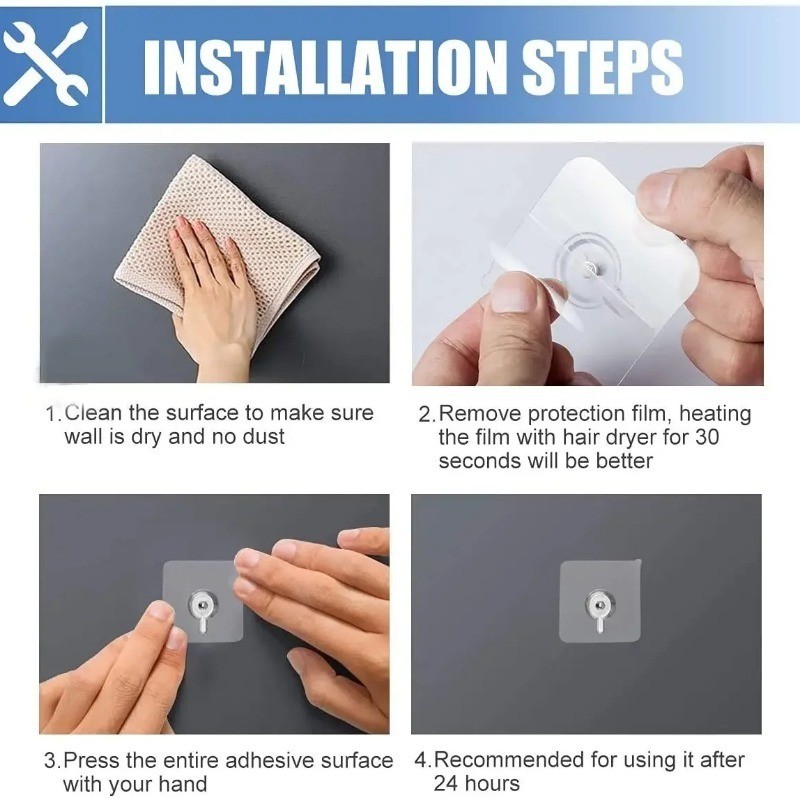 INSTALLATION STEPS

1. Clean the surface to make sure wall is dry and no dust

2. Remove protection film, heating the film with hair dryer for 30 seconds will be better

3. Press the entire adhesive surface with your hand

4. Recommended for using it after 24 hours