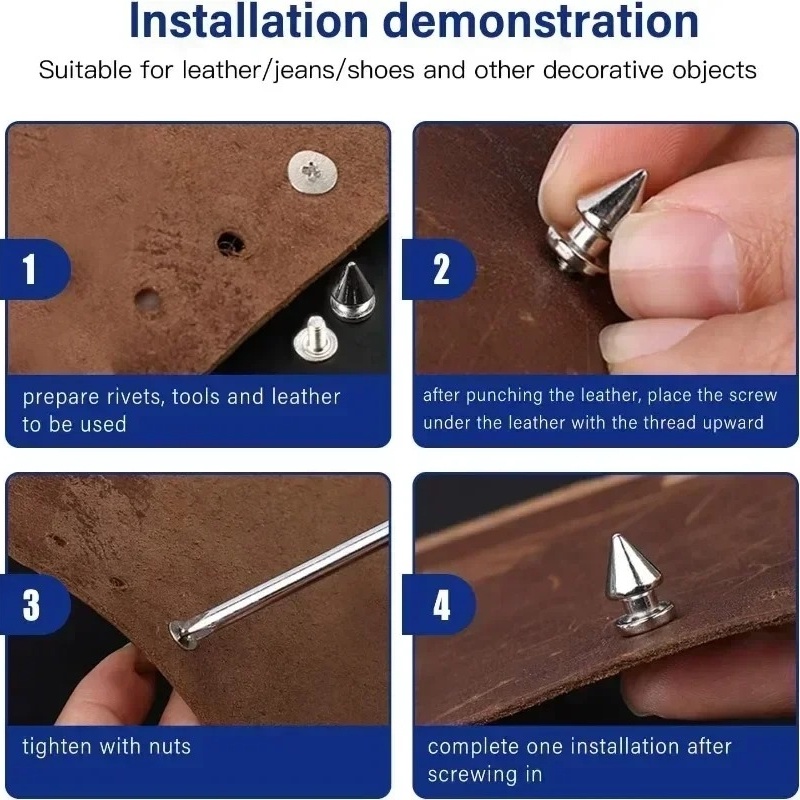 Installation demonstration

Suitable for leather/jeans/shoes and other decorative objects

1

prepare rivets, tools and leather to be used

2

after punching the leather, place the screw under the leather with the thread upward

3

tighten with nuts

4

complete one installation after screwing in