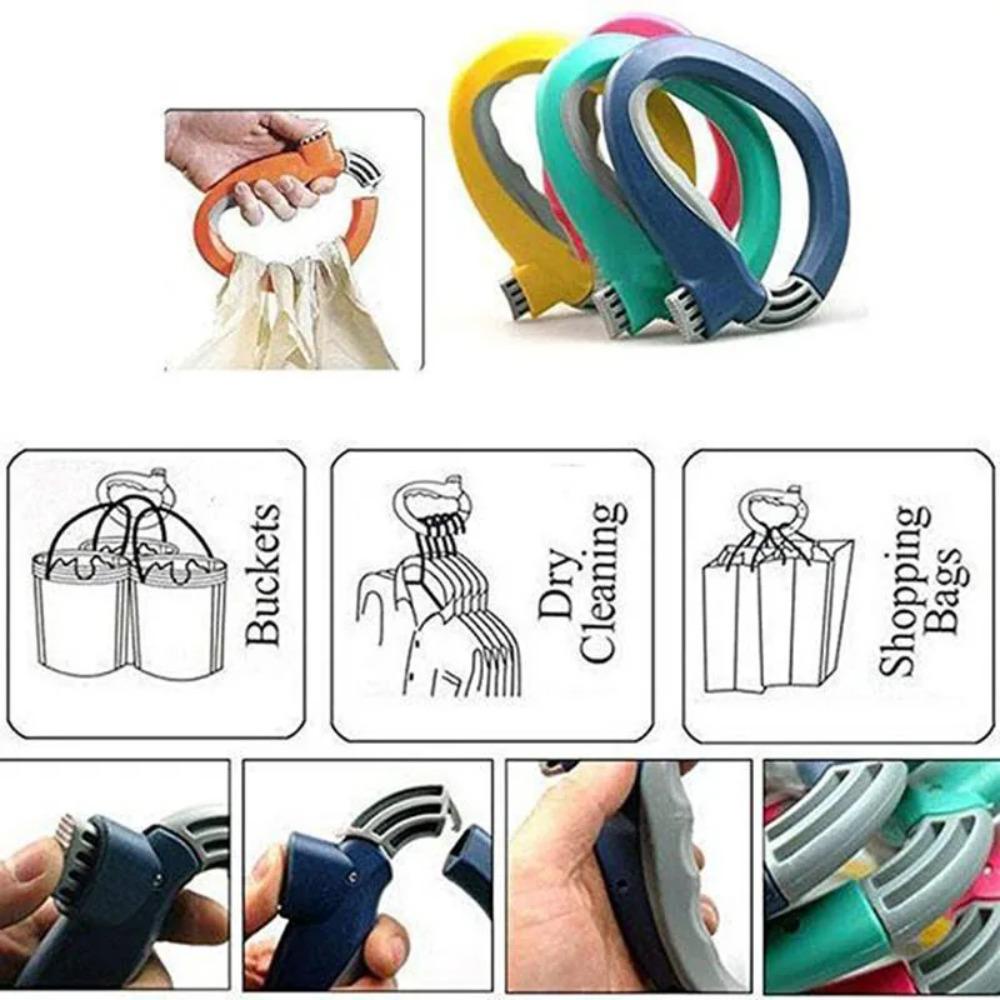 Buckets

Dry Cleaning

Shopping Bags