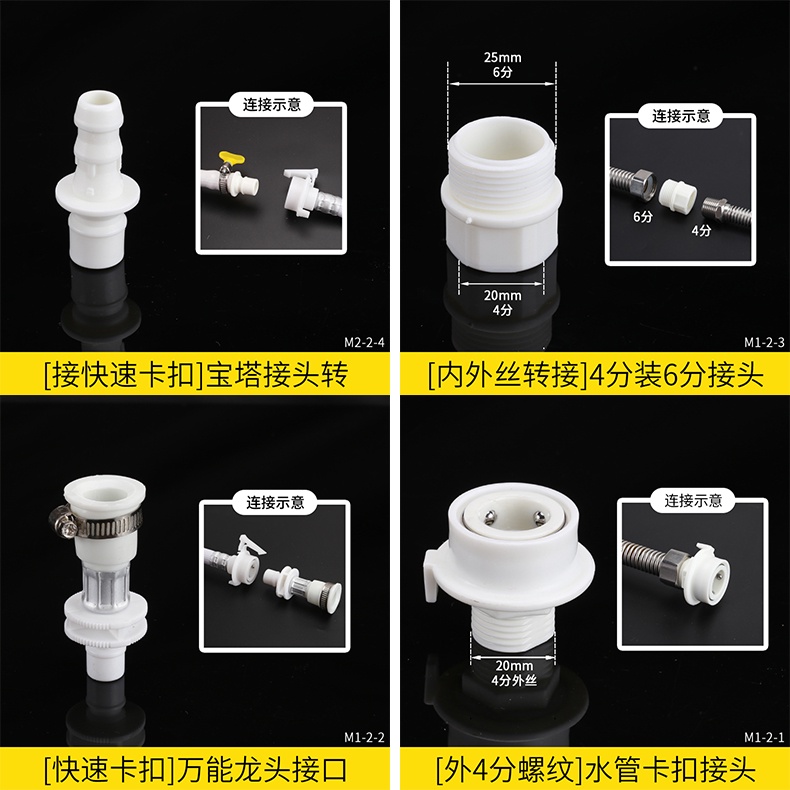 连接示意

M2-2-4

[接快速卡扣]宝塔接头转

25mm
6分

连接示意

6分

4分

20mm
4分

M1-2-3

[内外丝转接]4分装6分接头

连接示意

M1-2-2

[快速卡扣]万能龙头接口

连接示意

20mm
4分外丝

M1-2-1

[外4分螺纹]水管卡扣接头