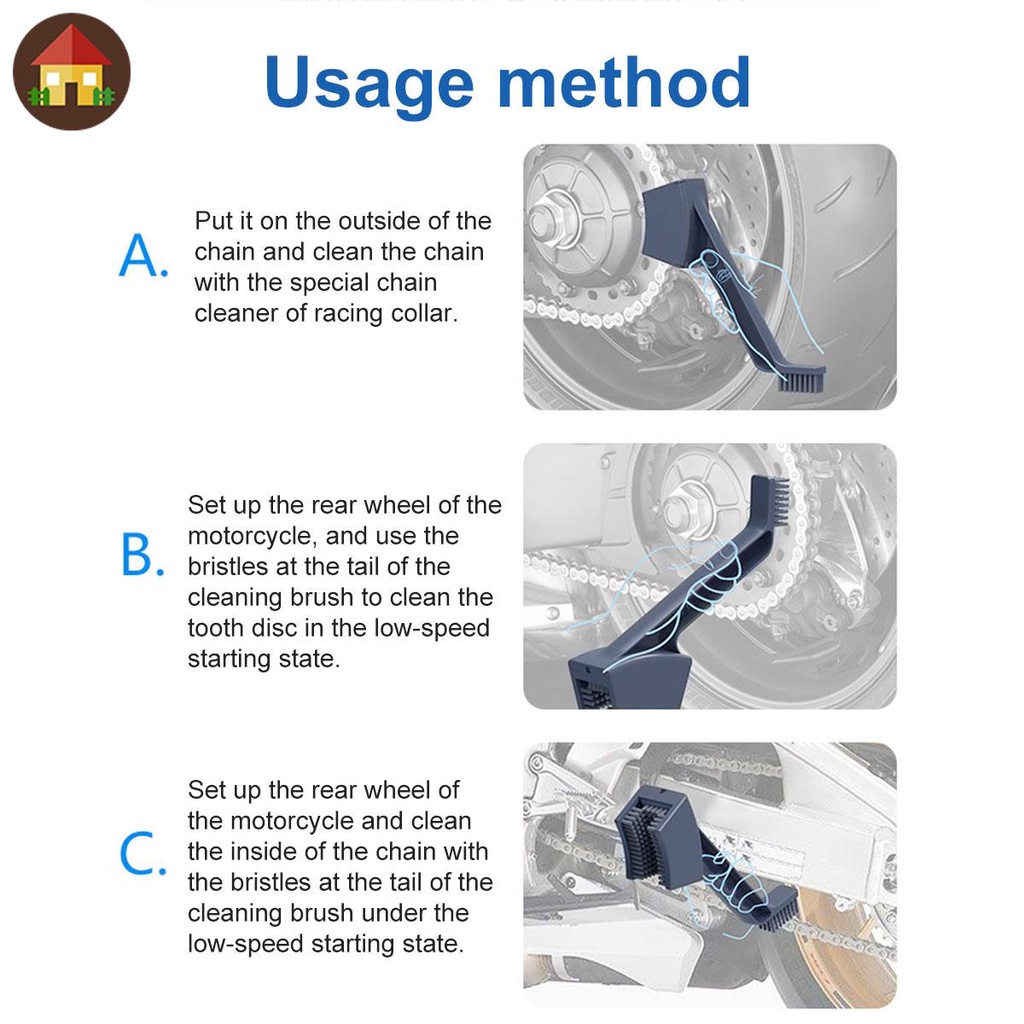 Usage method

A. Put it on the outside of the chain and clean the chain with the special chain cleaner of racing collar.

B. Set up the rear wheel of the motorcycle, and use the bristles at the tail of the cleaning brush to clean the tooth disc in the low-speed starting state.

C. Set up the rear wheel of the motorcycle and clean the inside of the chain with the bristles at the tail of the cleaning brush under the low-speed starting state.