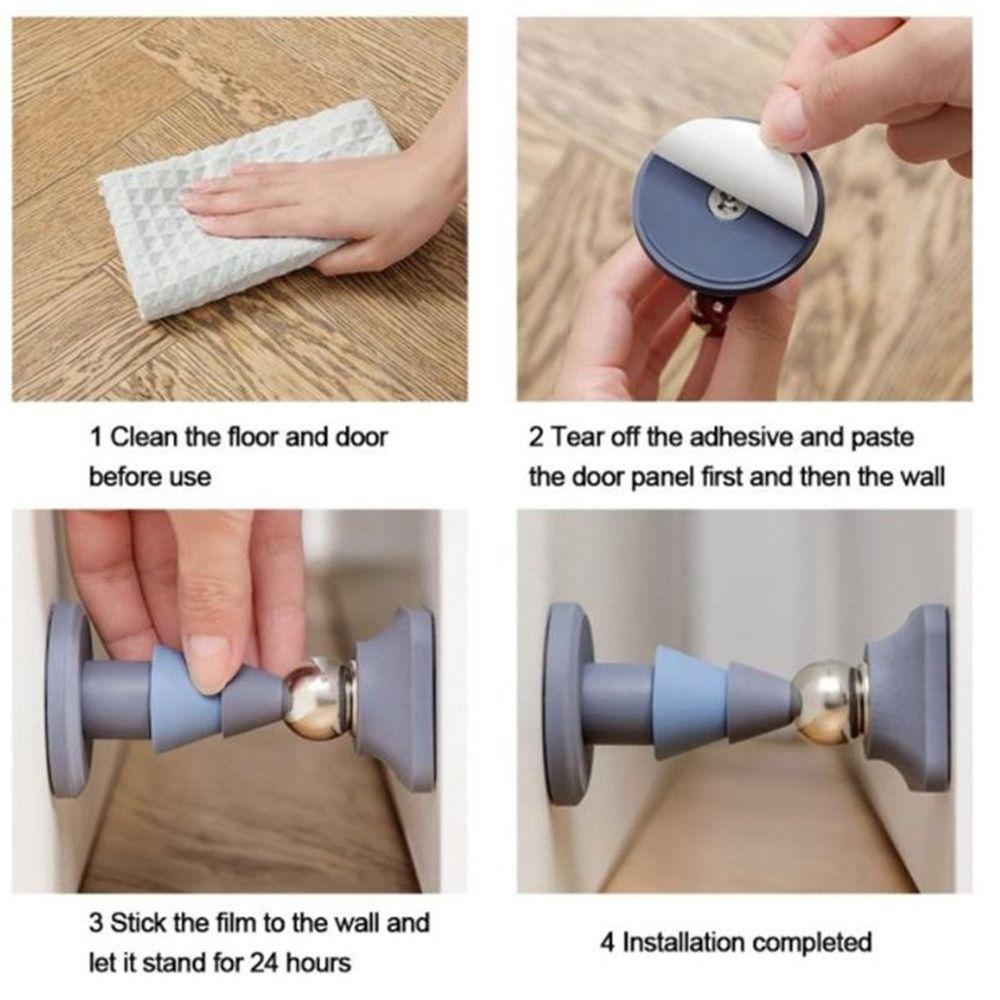 1 Clean the floor and door before use

2 Tear off the adhesive and paste the door panel first and then the wall

3 Stick the film to the wall and let it stand for 24 hours

4 Installation completed