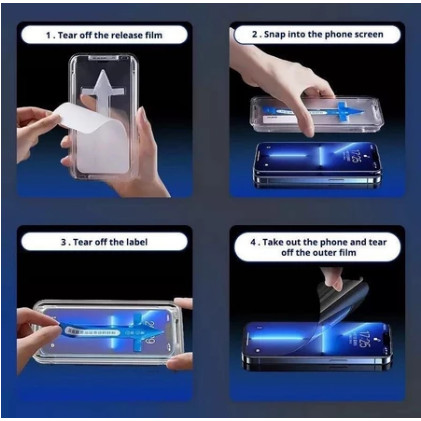 1 . Tear off the release film

2 . Snap into the phone screen

17:26

3 . Tear off the label

4 . Take out the phone and tear off the outer film

17:26