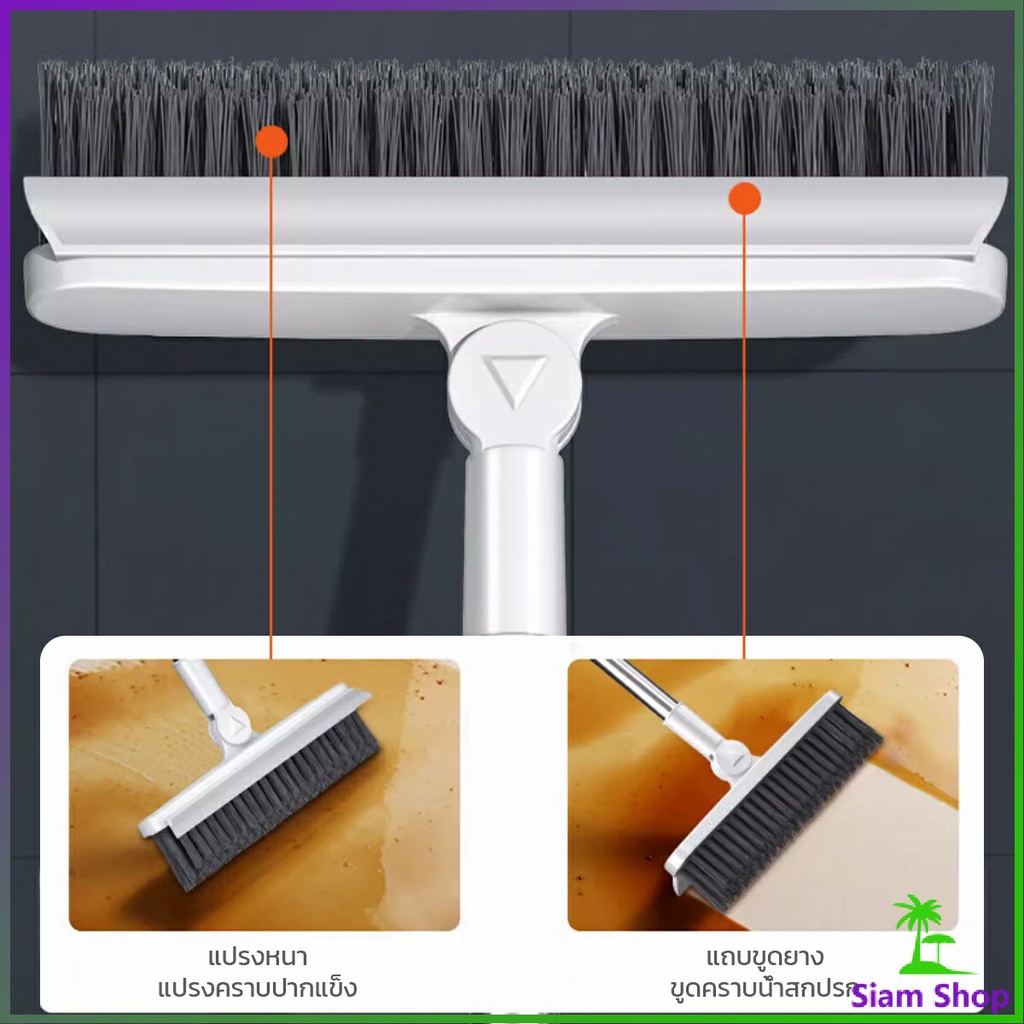 แปรงหนา
แปรงคราบปากแข็ง

แถบขูดยาง
ขูดคราบน้ำสกปรก

Siam Shop